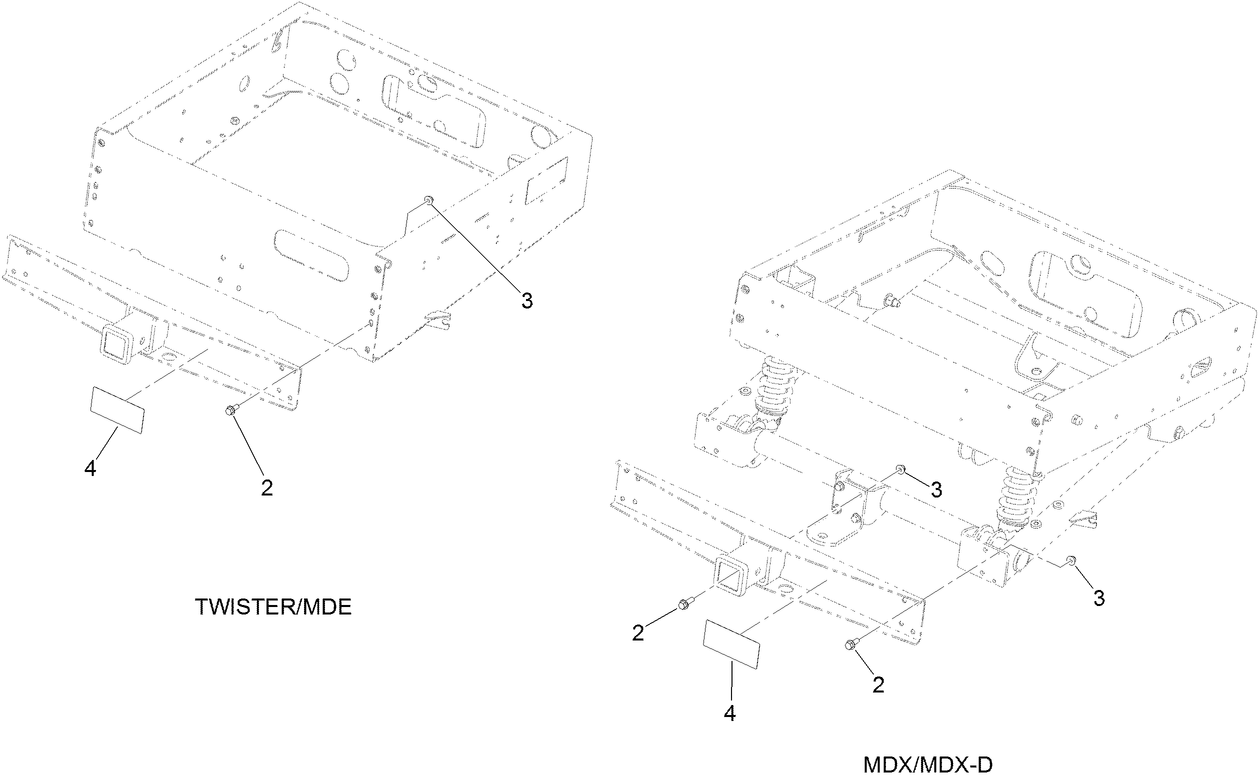 3

4

2

TWISTER/MDE

3

3

2

2

4

MDX/MDX-D