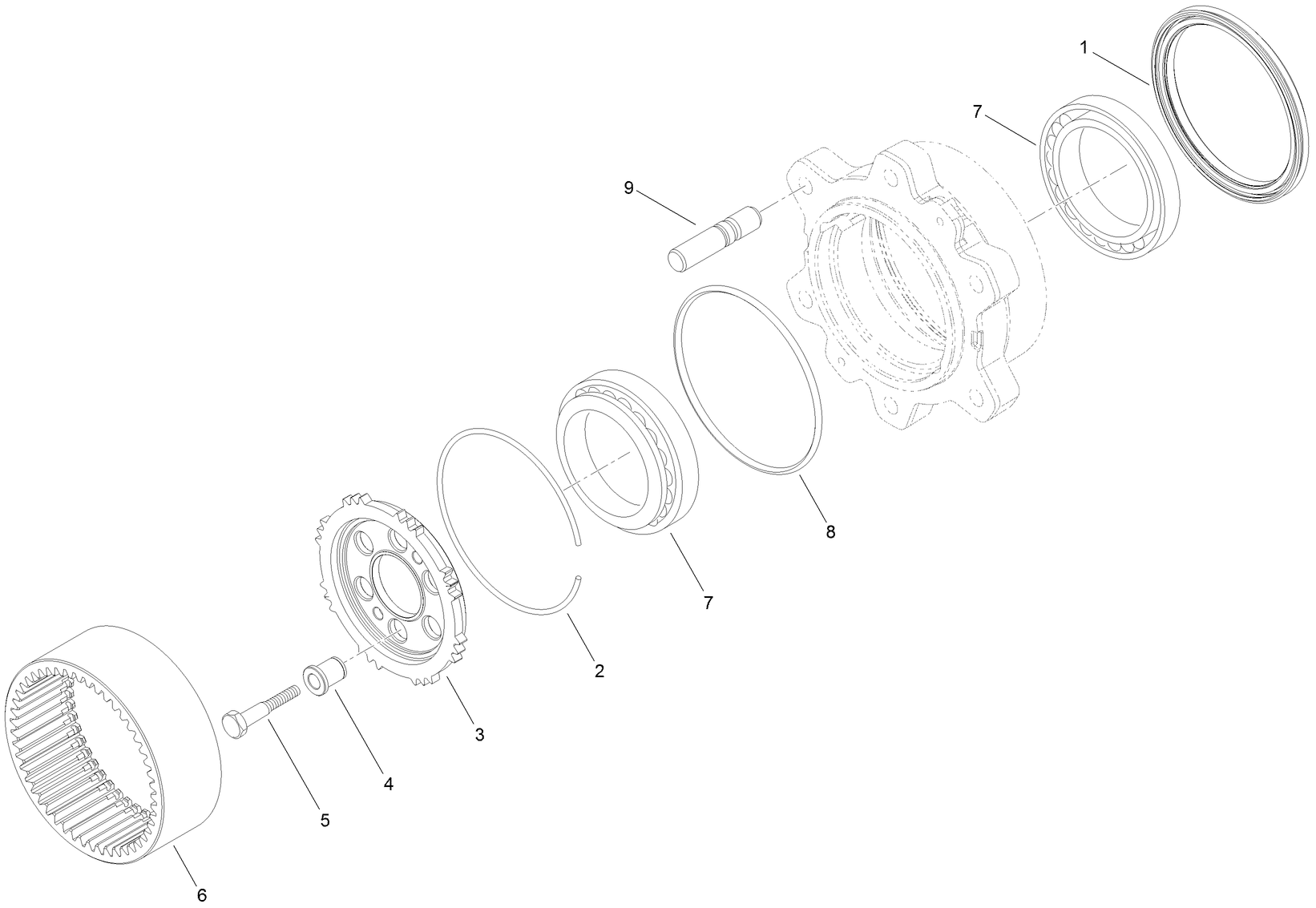 1
7
9
8
7
2
3
4
5
6