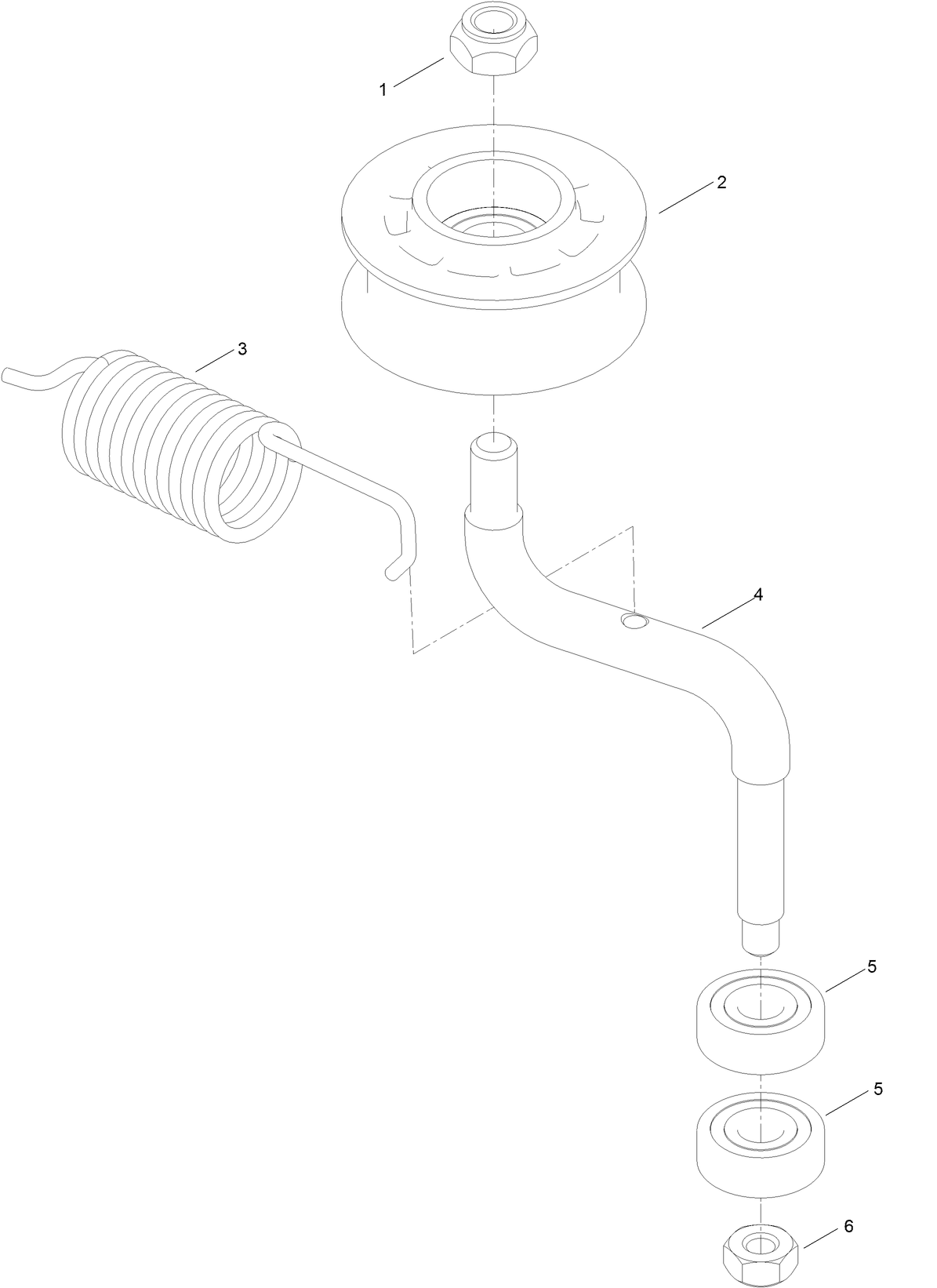 1

2

3

4

5

5

6