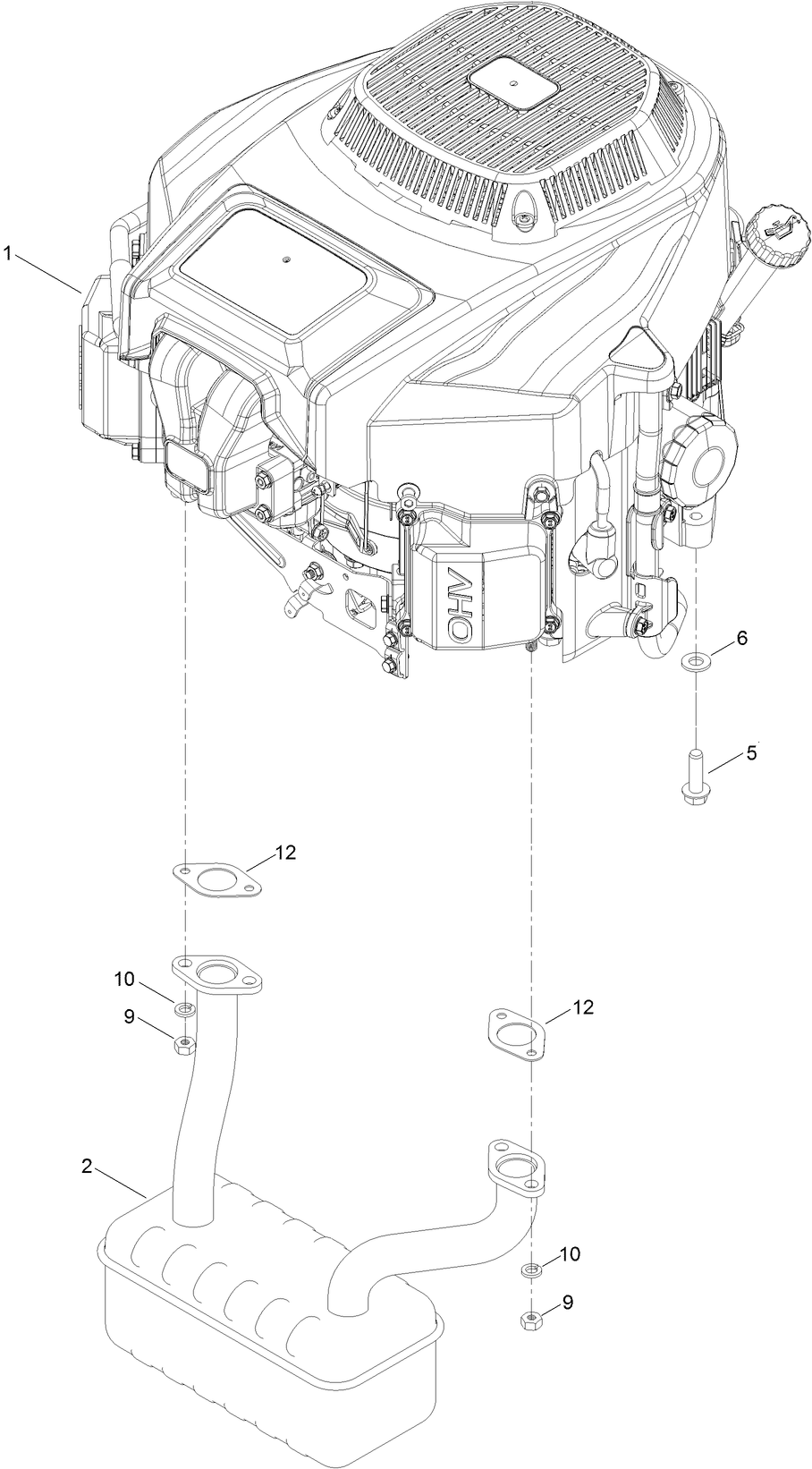 1

OHV

6

5

12

10

9

12

2

10

9