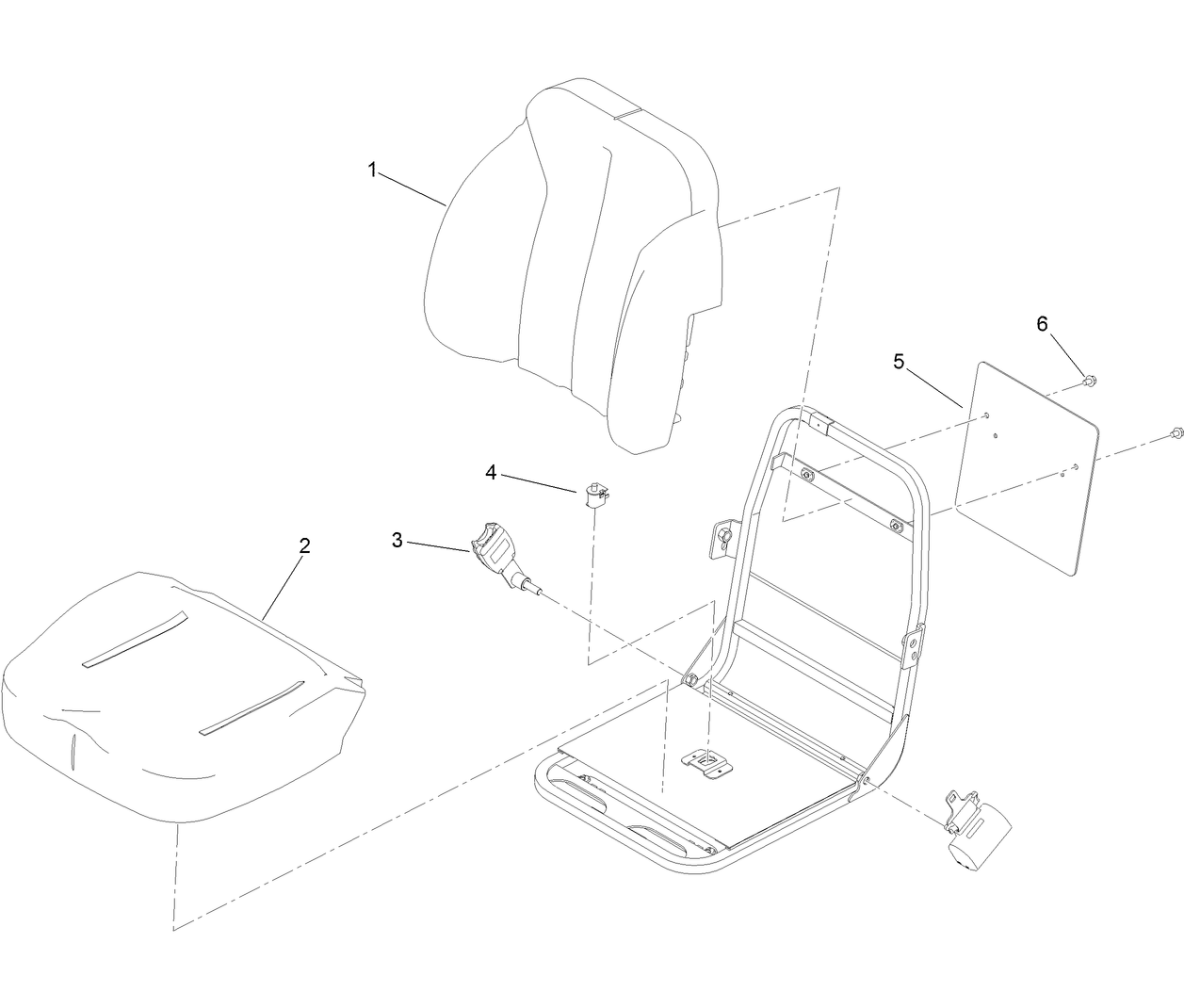 1
6
5
4
3
2