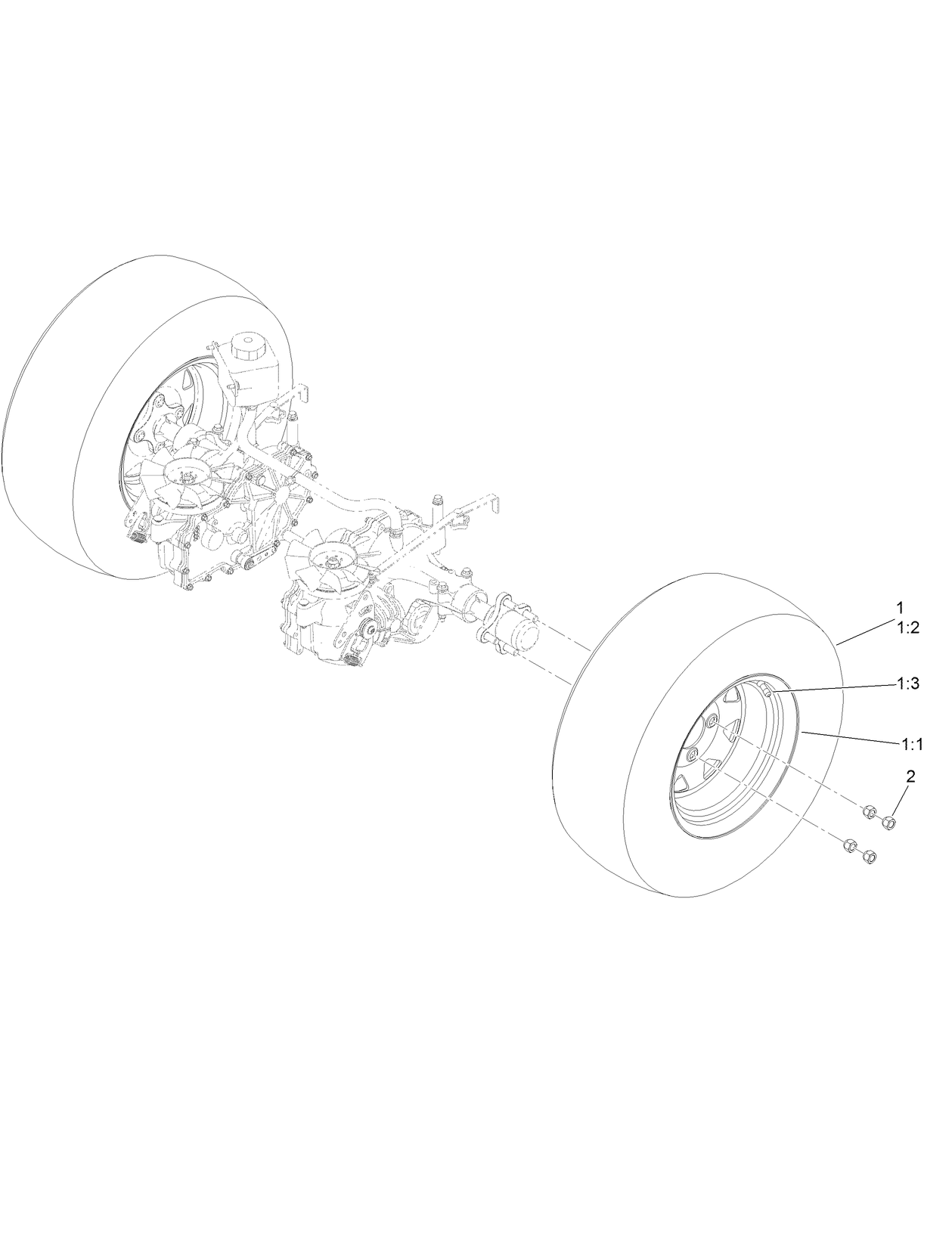 1
1:2
1:3
1:1
2