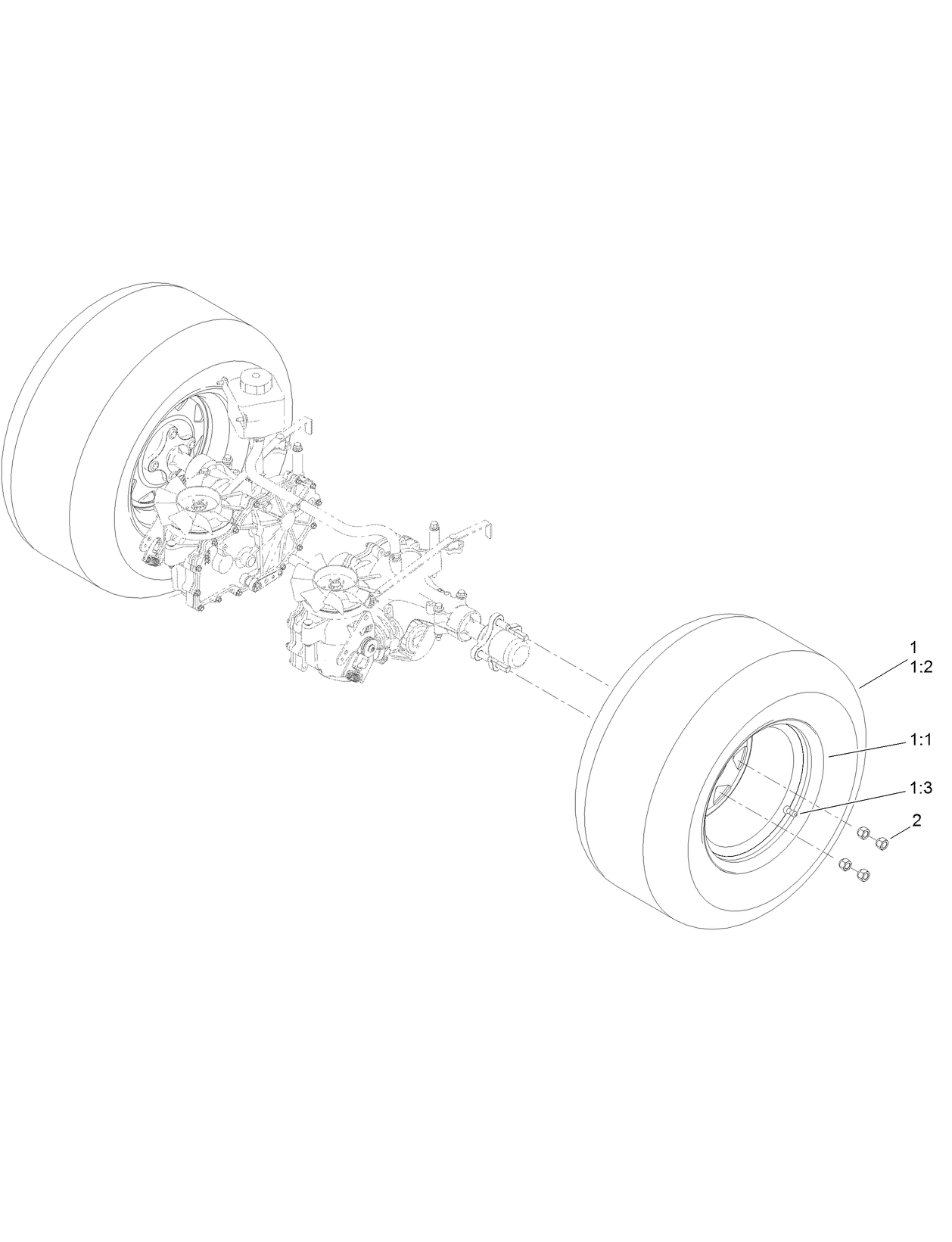 1
1:2
1:1
1:3
2