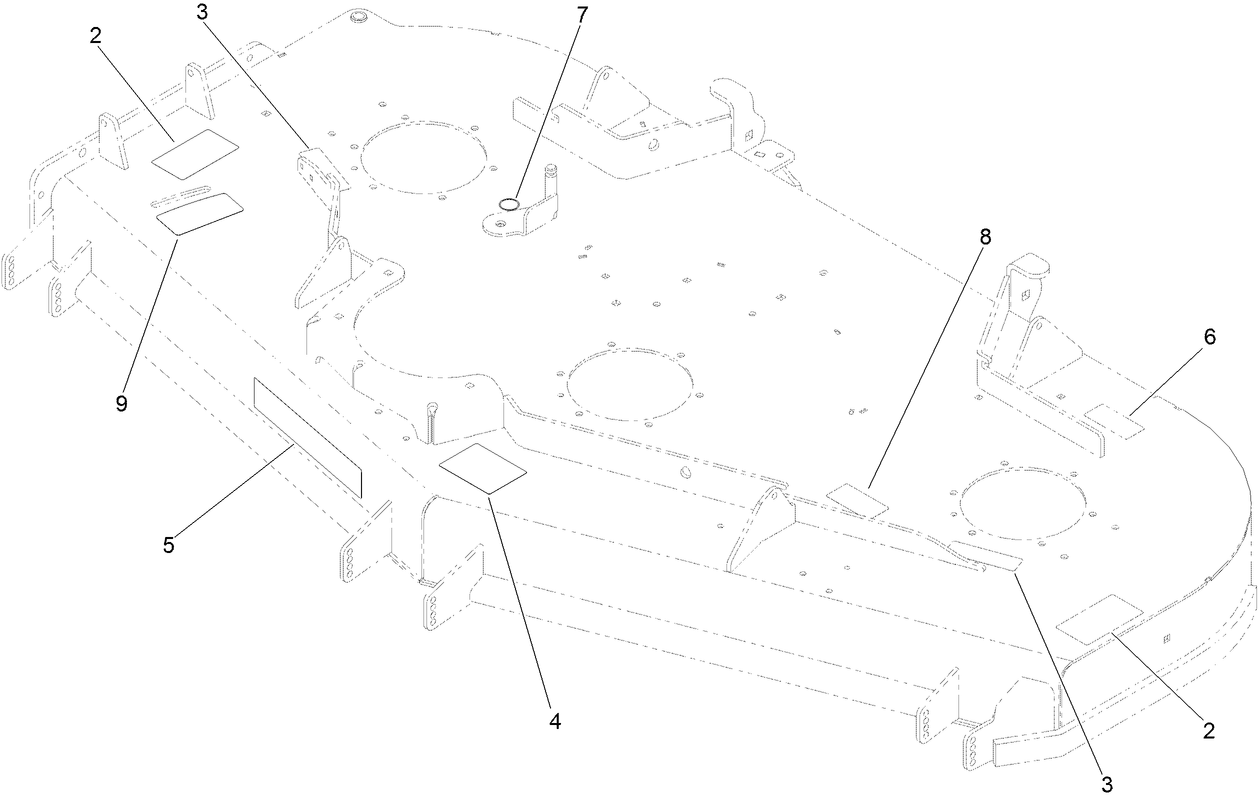 2
3
7
8
6
9
5
4
2
3