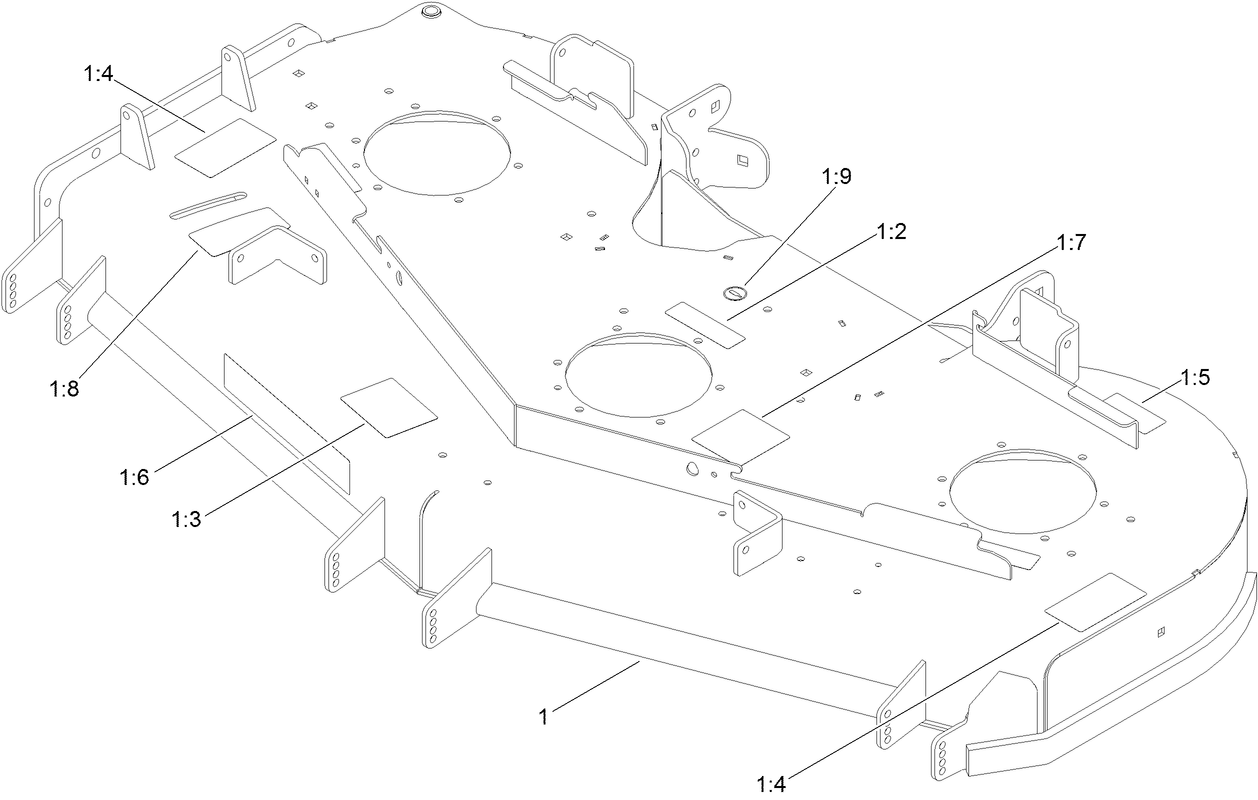 1:4

1:9

1:2

1:7

1:8

1:5

1:6

1:3

1

1:4