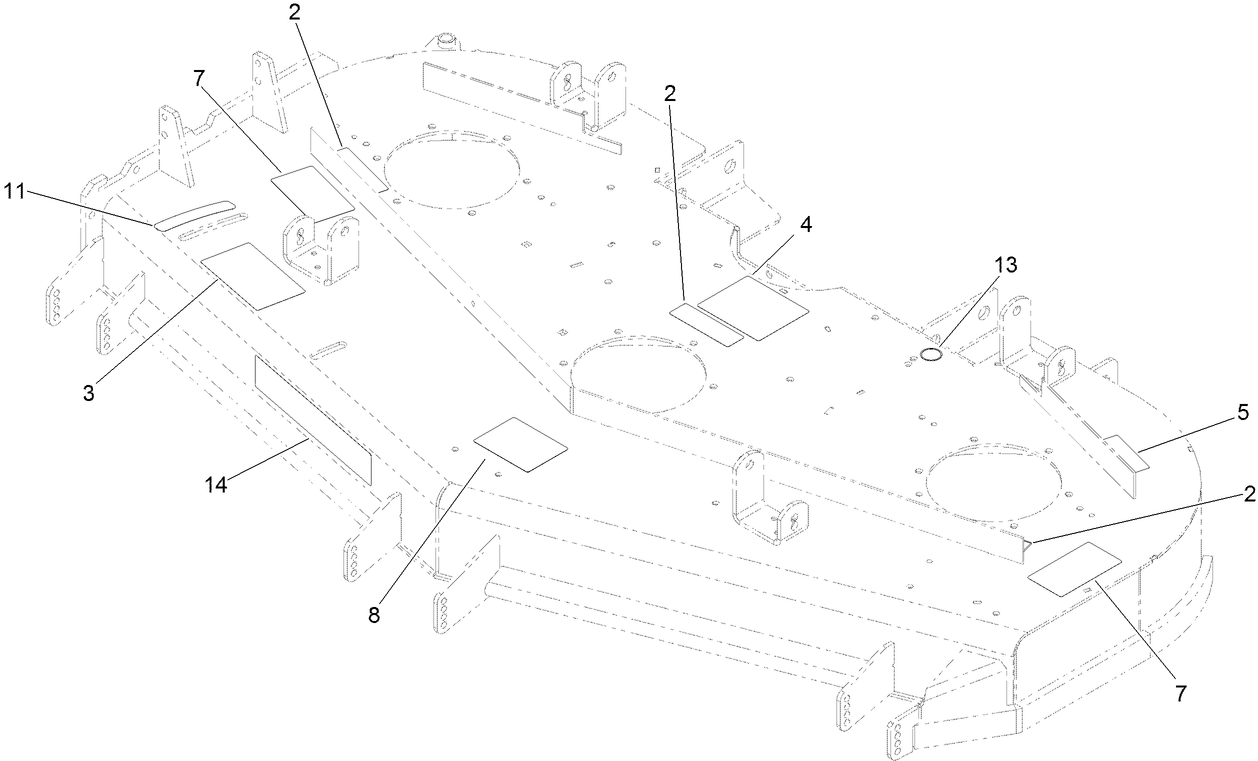 2
7
2
11
4
13
3
5
14
2
8
7