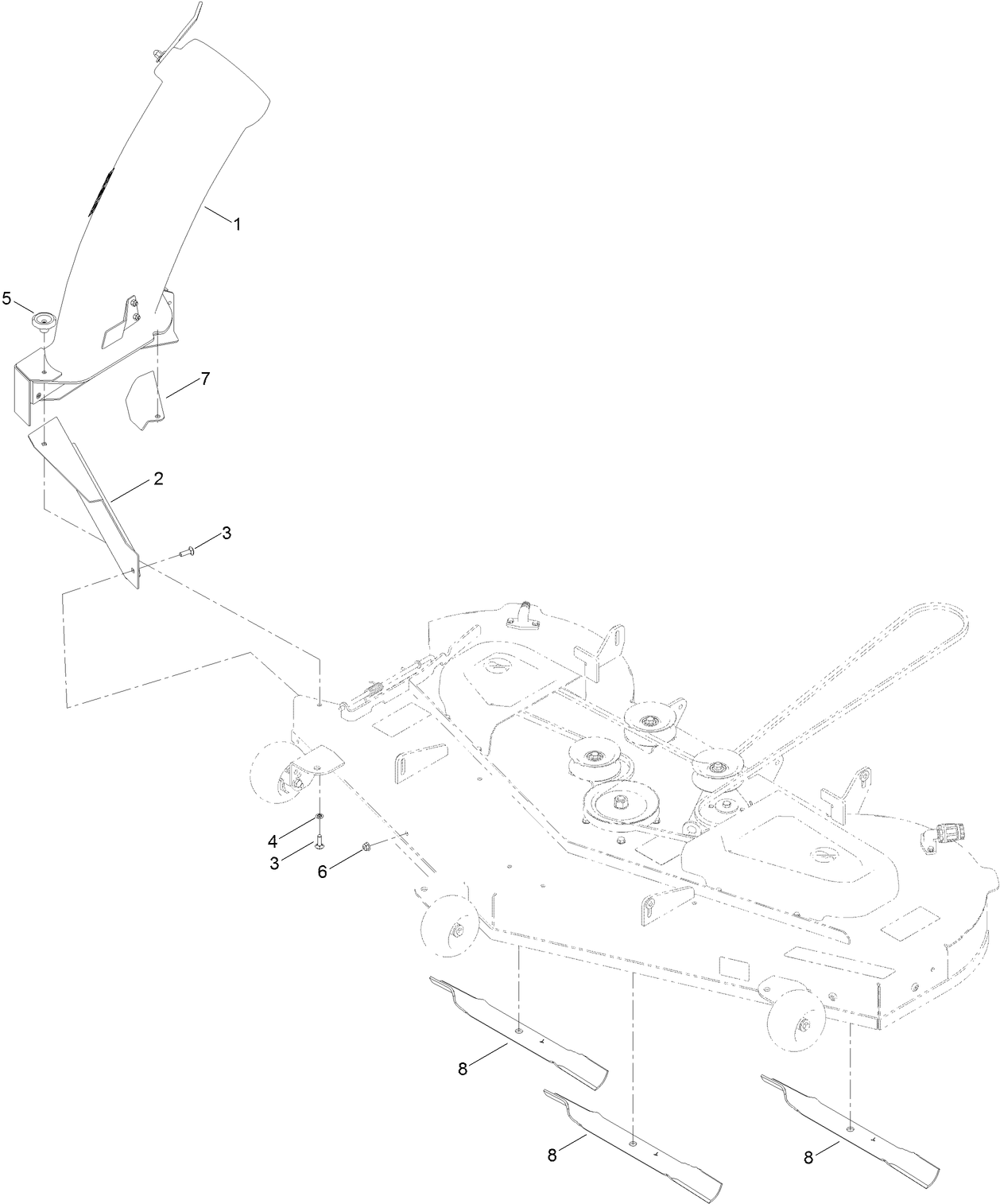 1
5
7
2
3
4
3
6
8
8
8