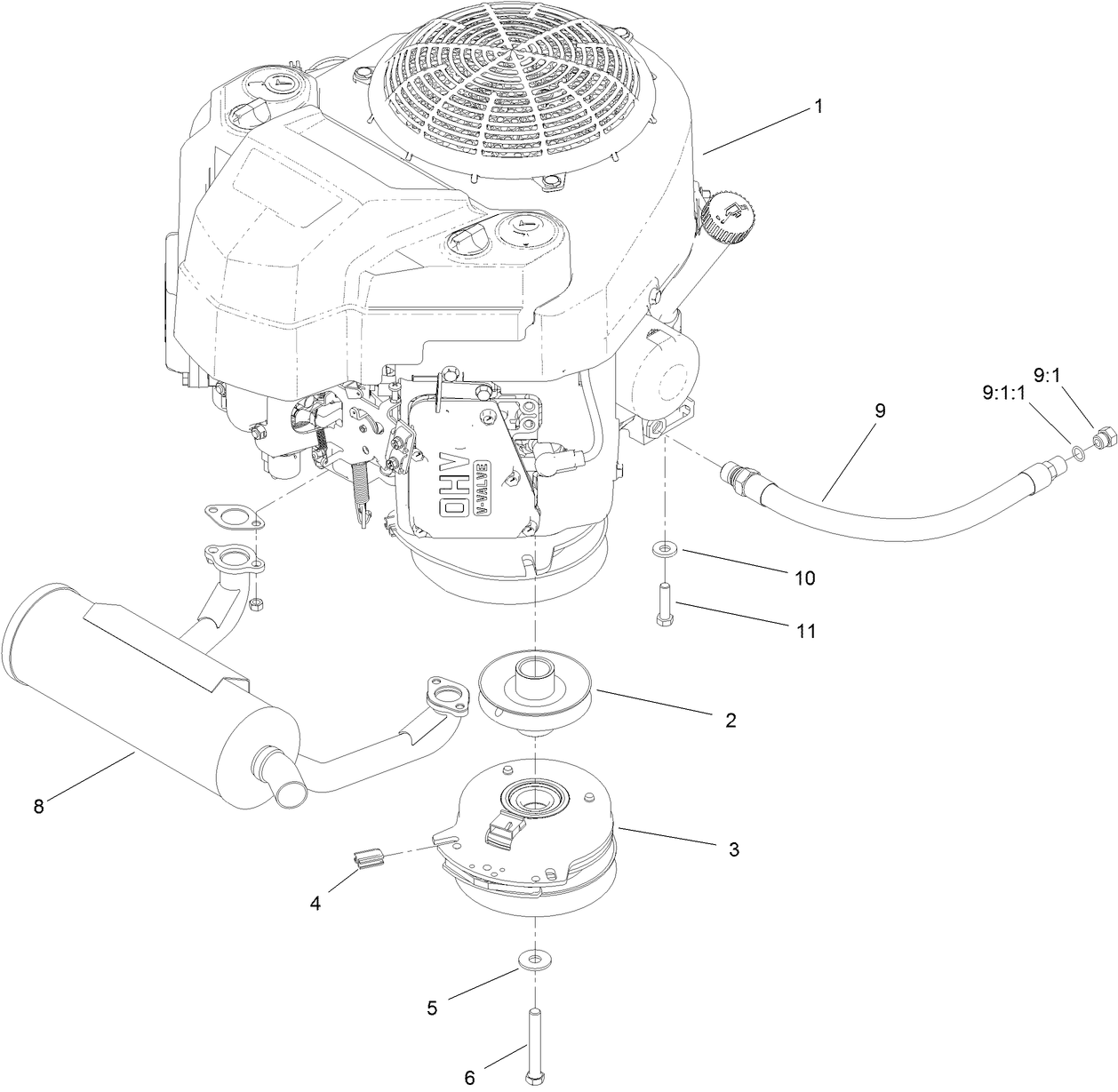 1
9:1
9:1:1
9
OHV
V-VALVE
10
11
2
8
3
4
5
6