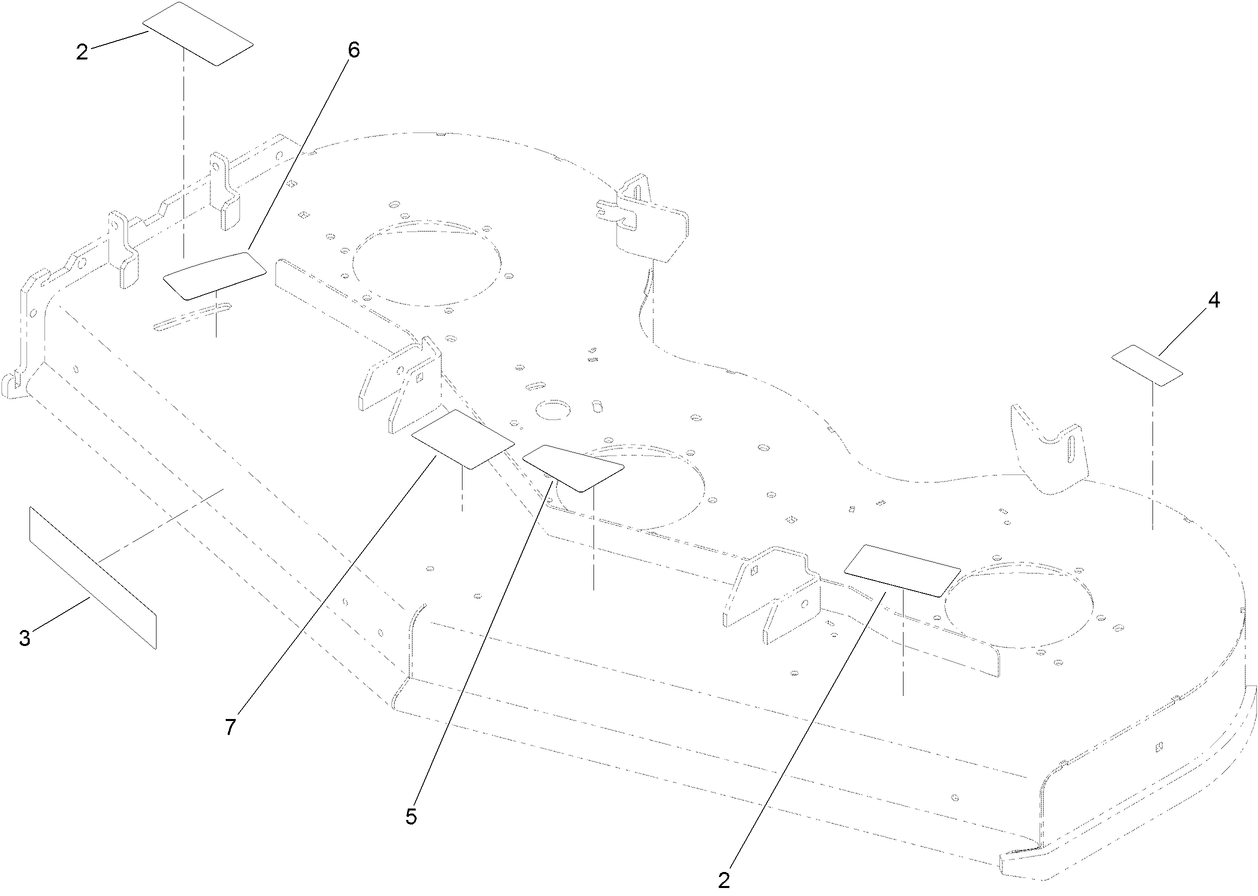 2
6
4
3
7
5
2