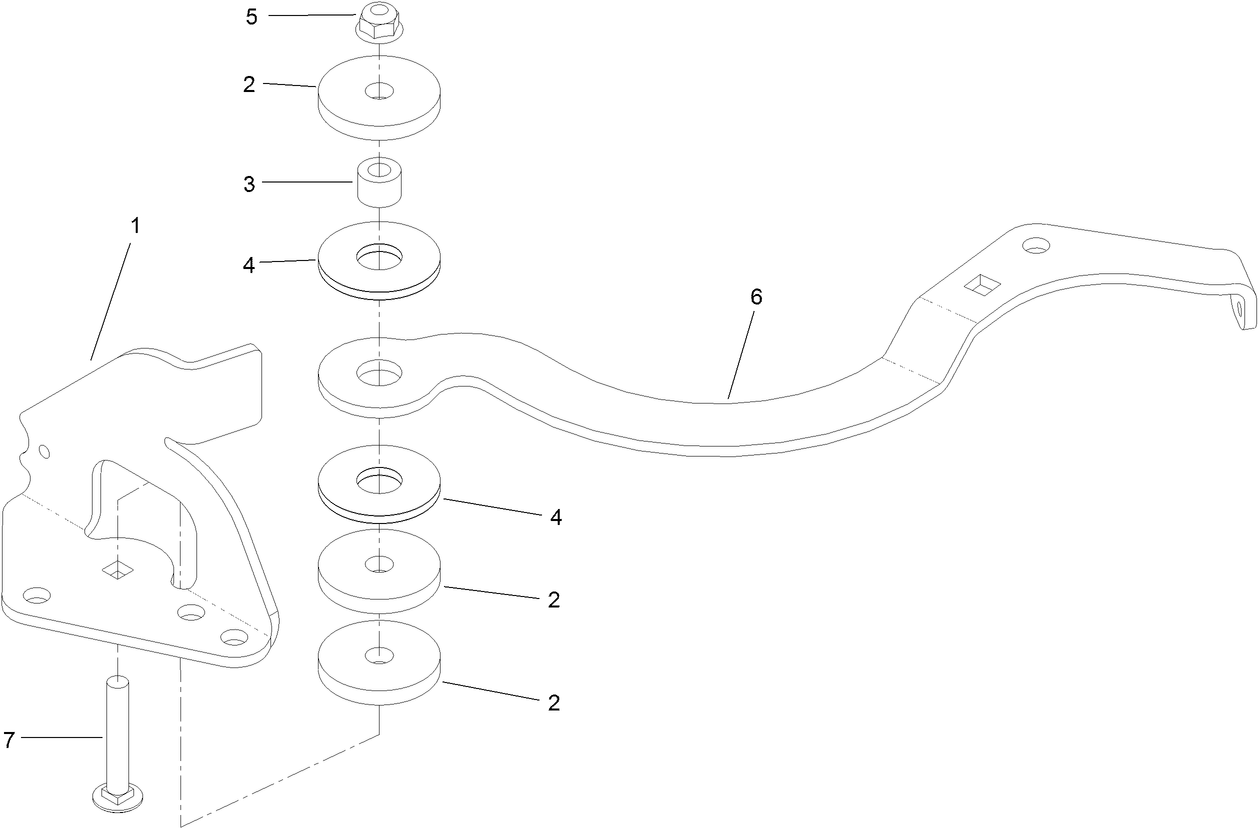 5
2
3
1
4
6
4
2
2
7