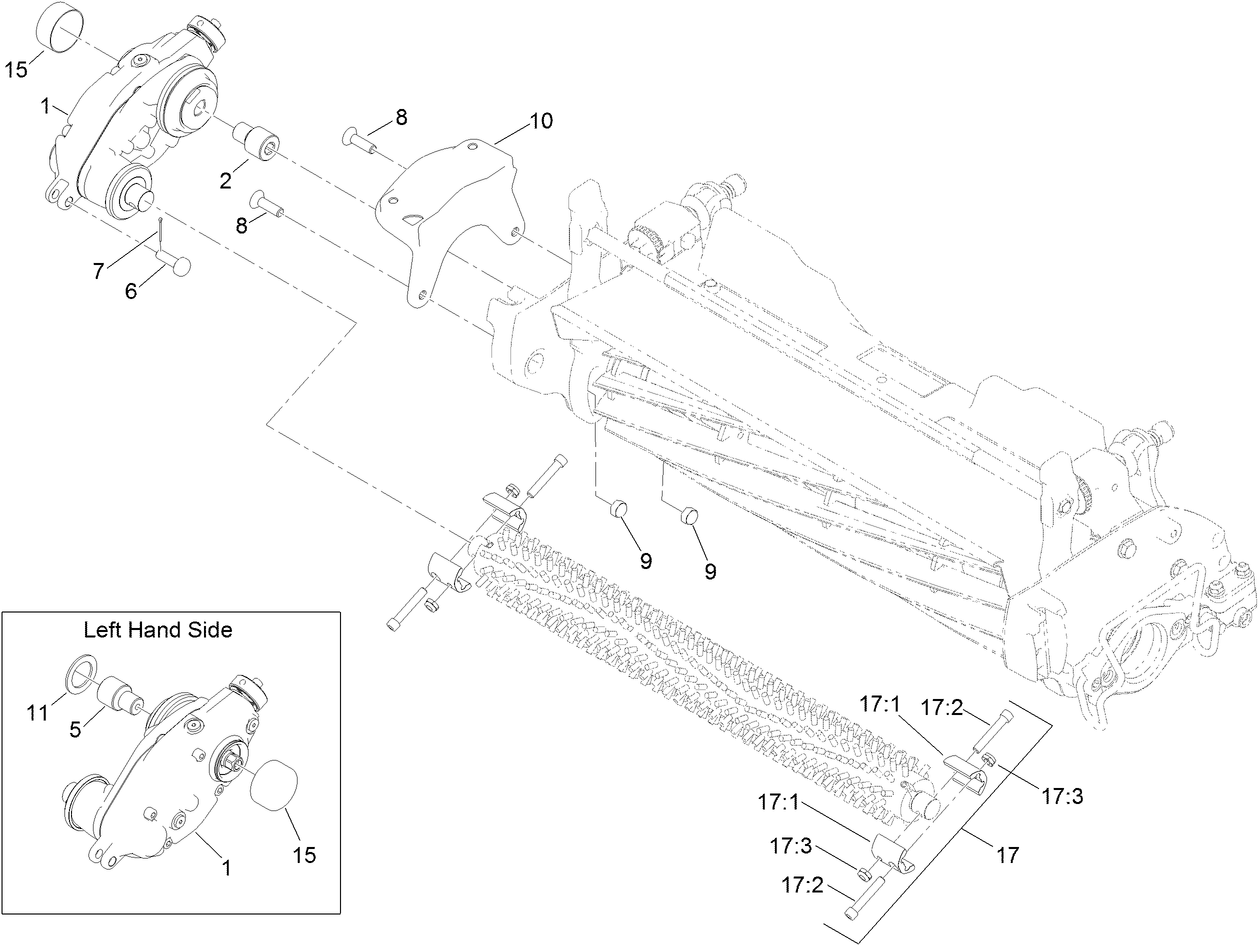 15
1
8
10
2
8
7
6
9
9
Left Hand Side
11
5
1
15
17:1
17:2
17:3
17:1
17:3
17
17:2