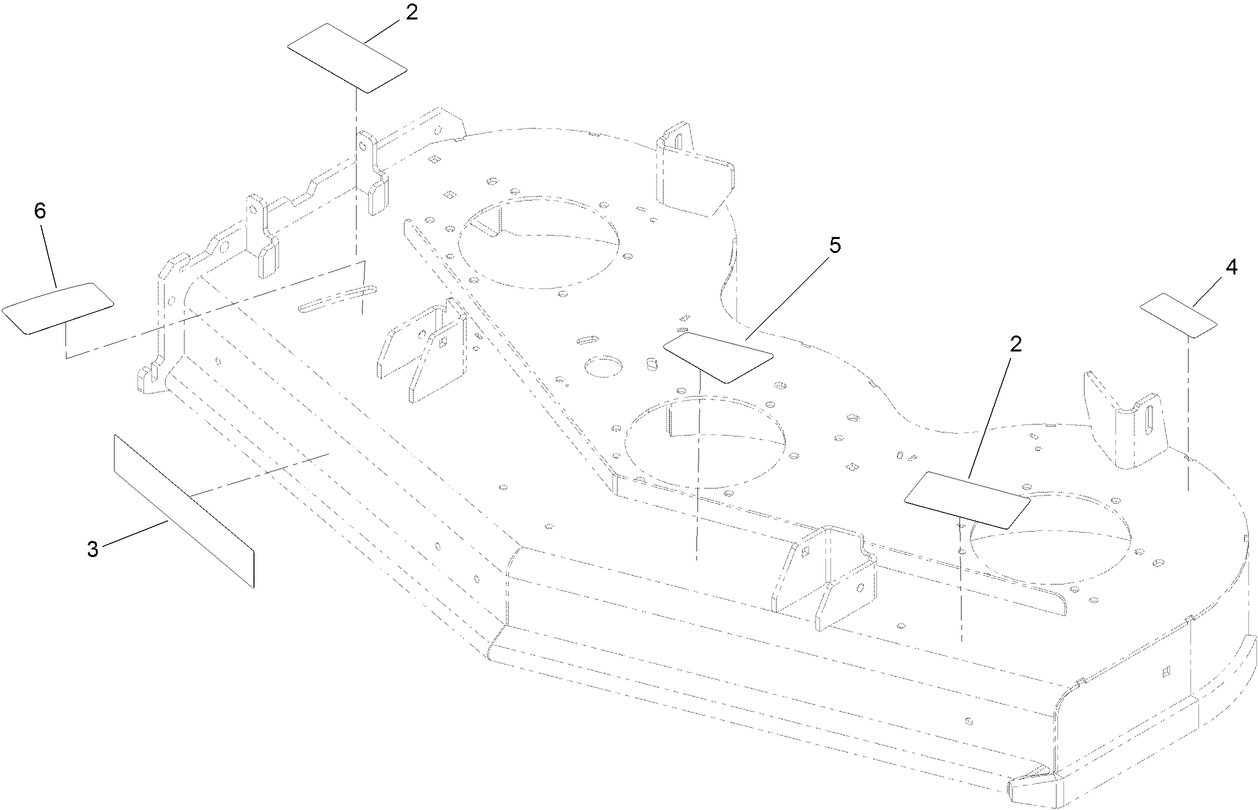 2
6
5
4
2
3