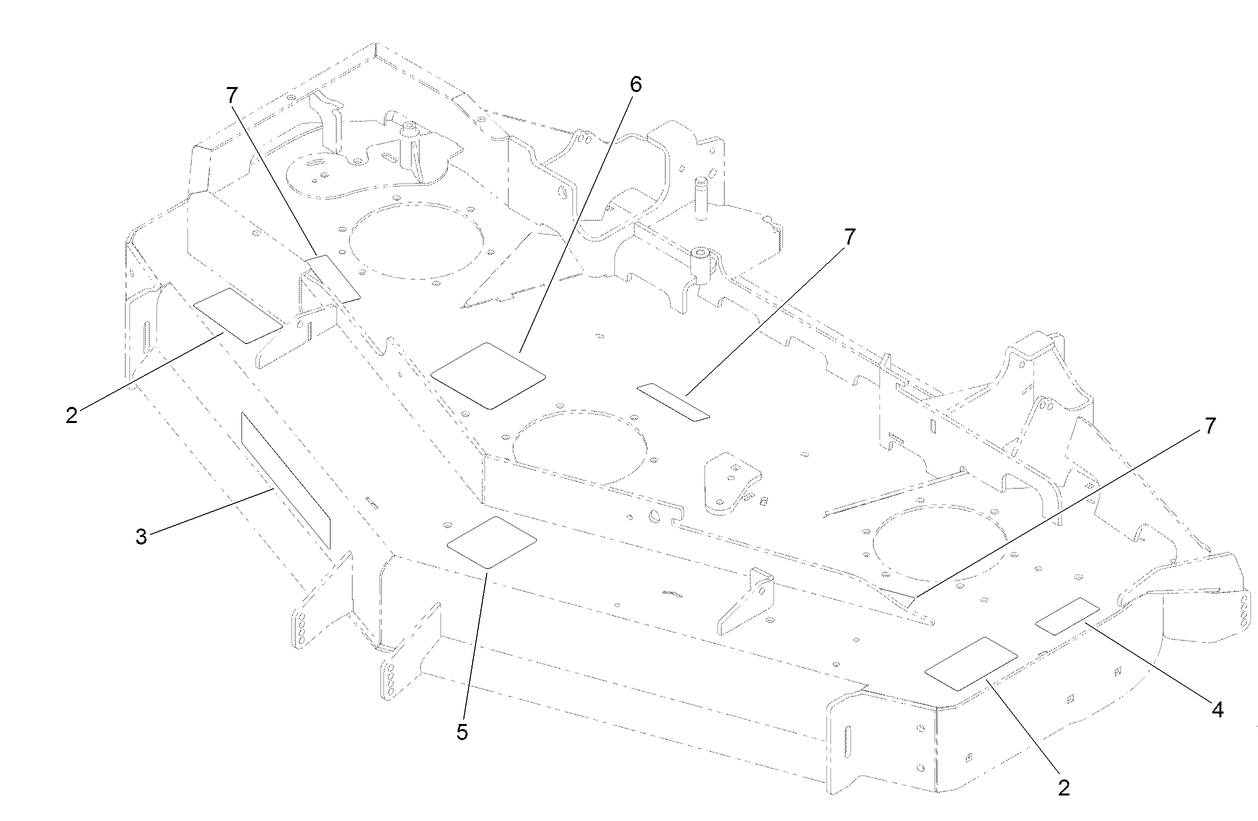 7
6
7
2
7
3
5
4
2