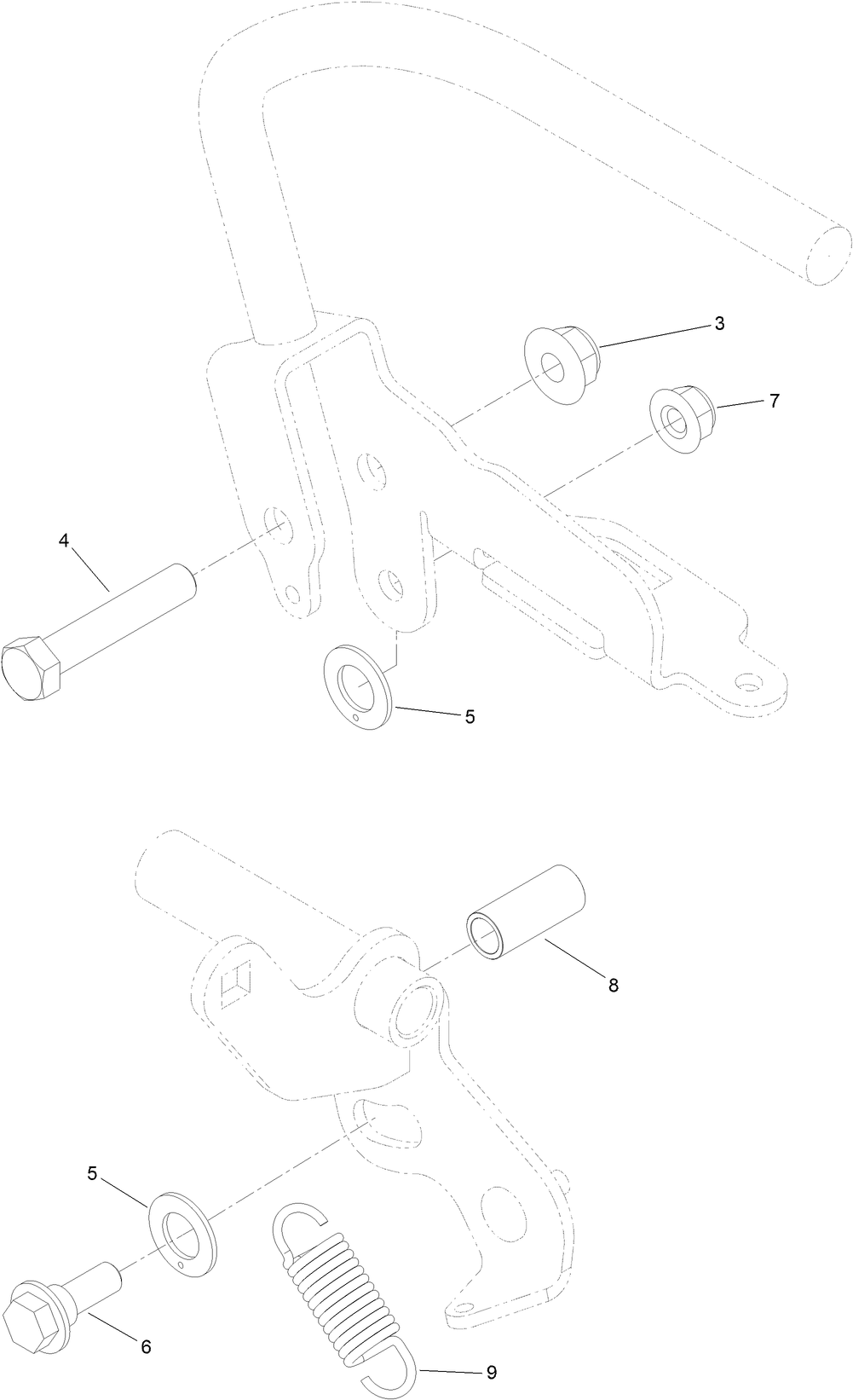 3
7
4
5
8
5
6
9