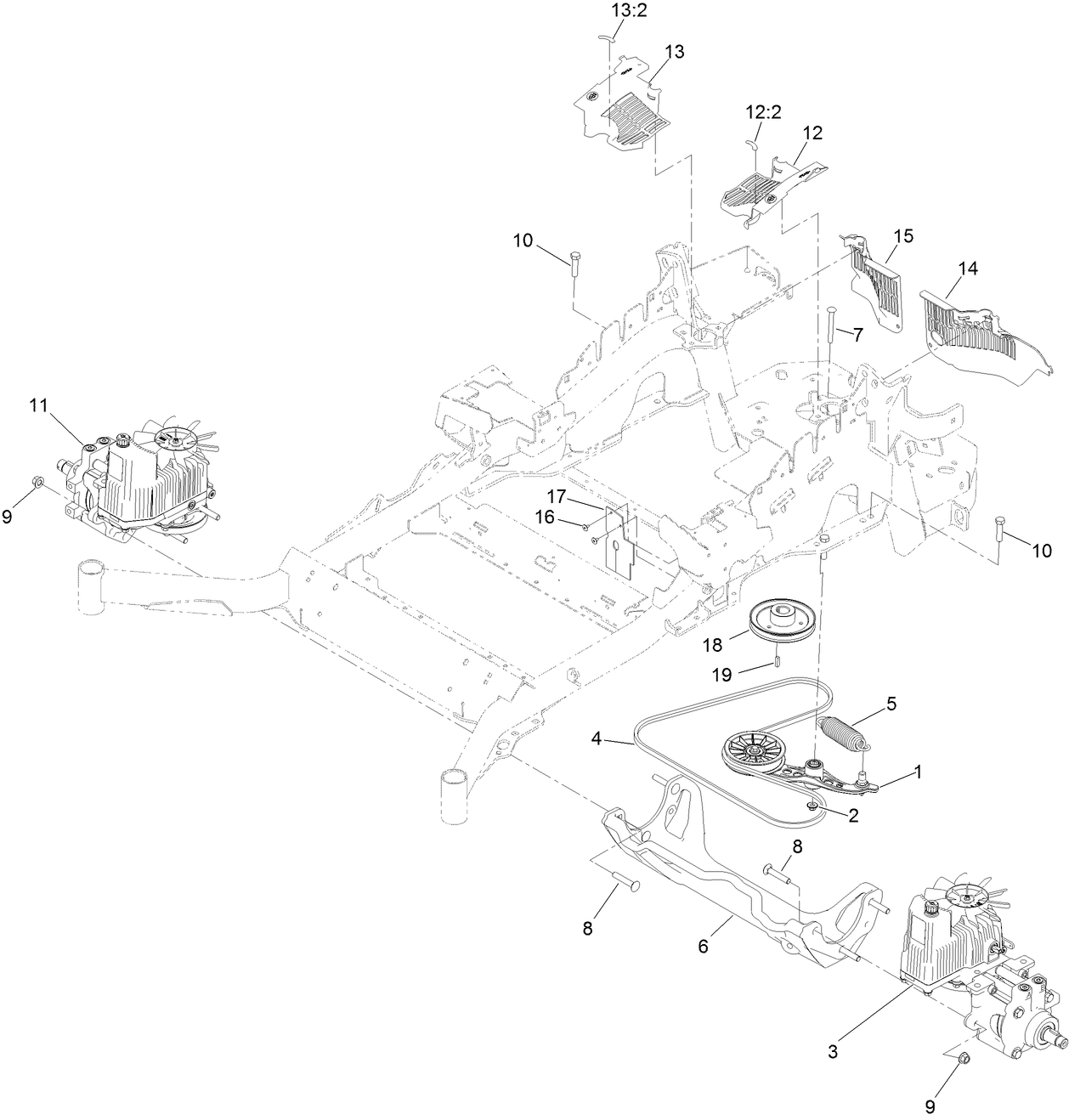 13:2
13
12:2
12
10
15
14
7
11
9
17
16
10
18
19
5
4
1
2
8
8
6
3
9