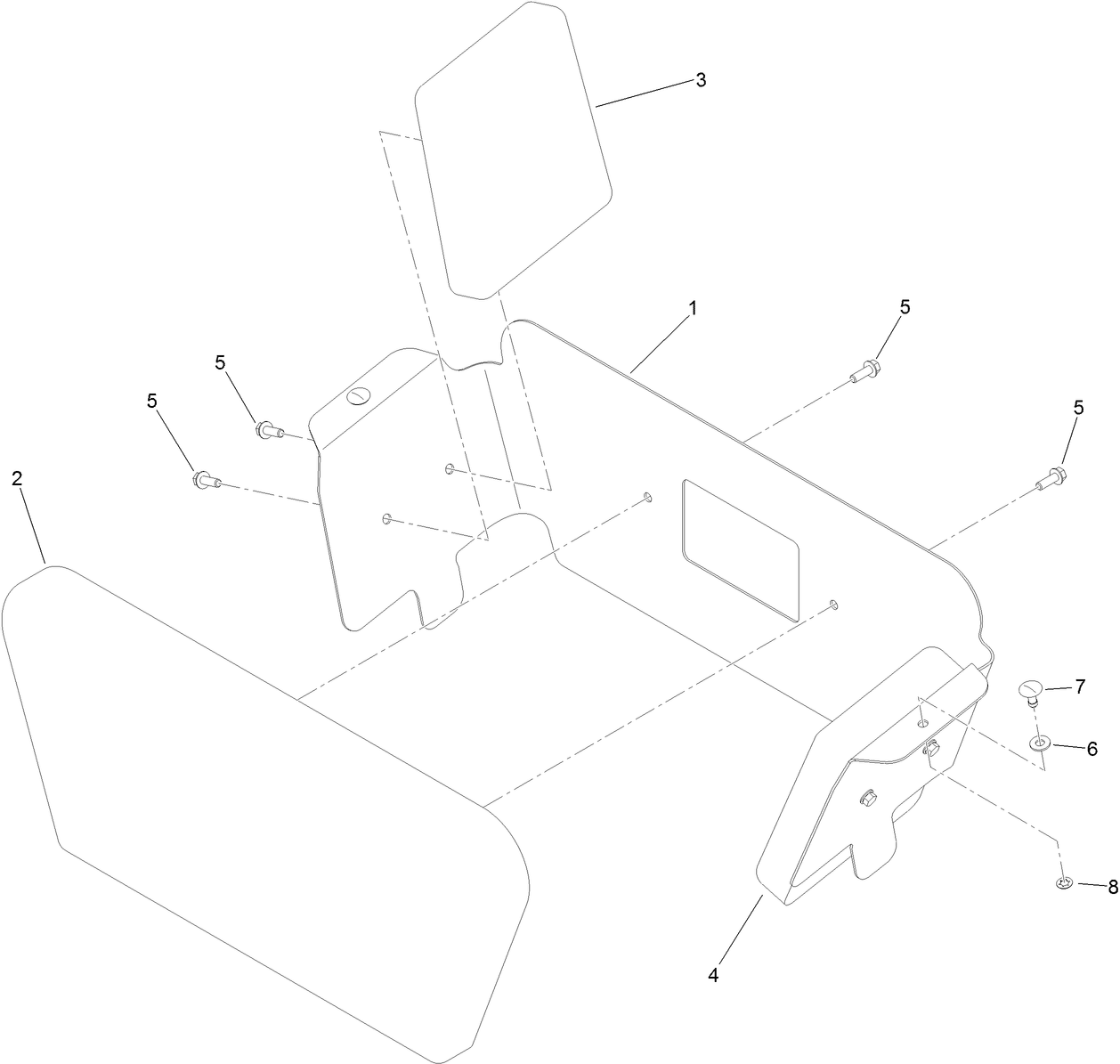 3
1
5
5
5
5
2
7
6
8
4