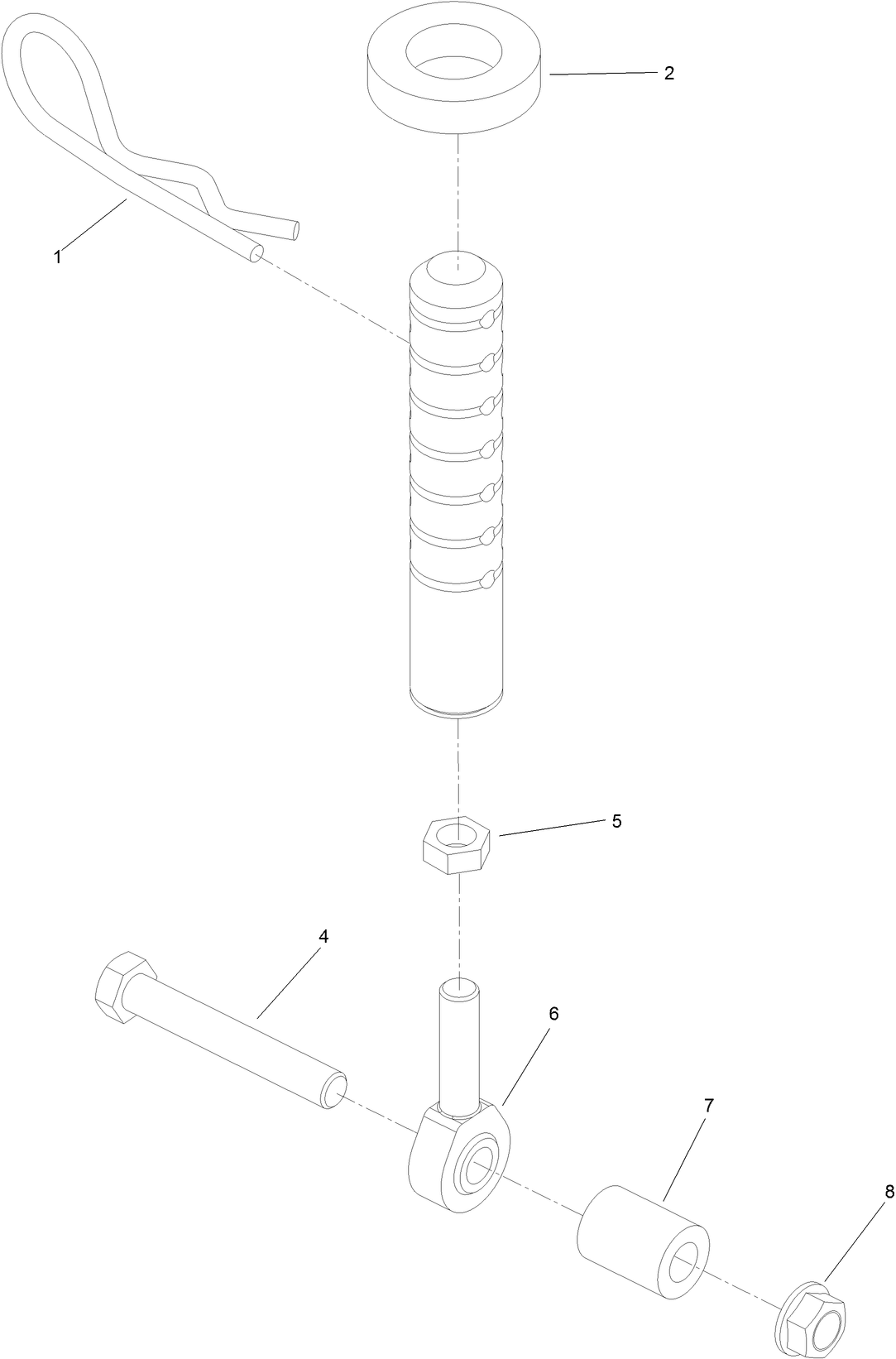 2

1

5

4

6

7

8