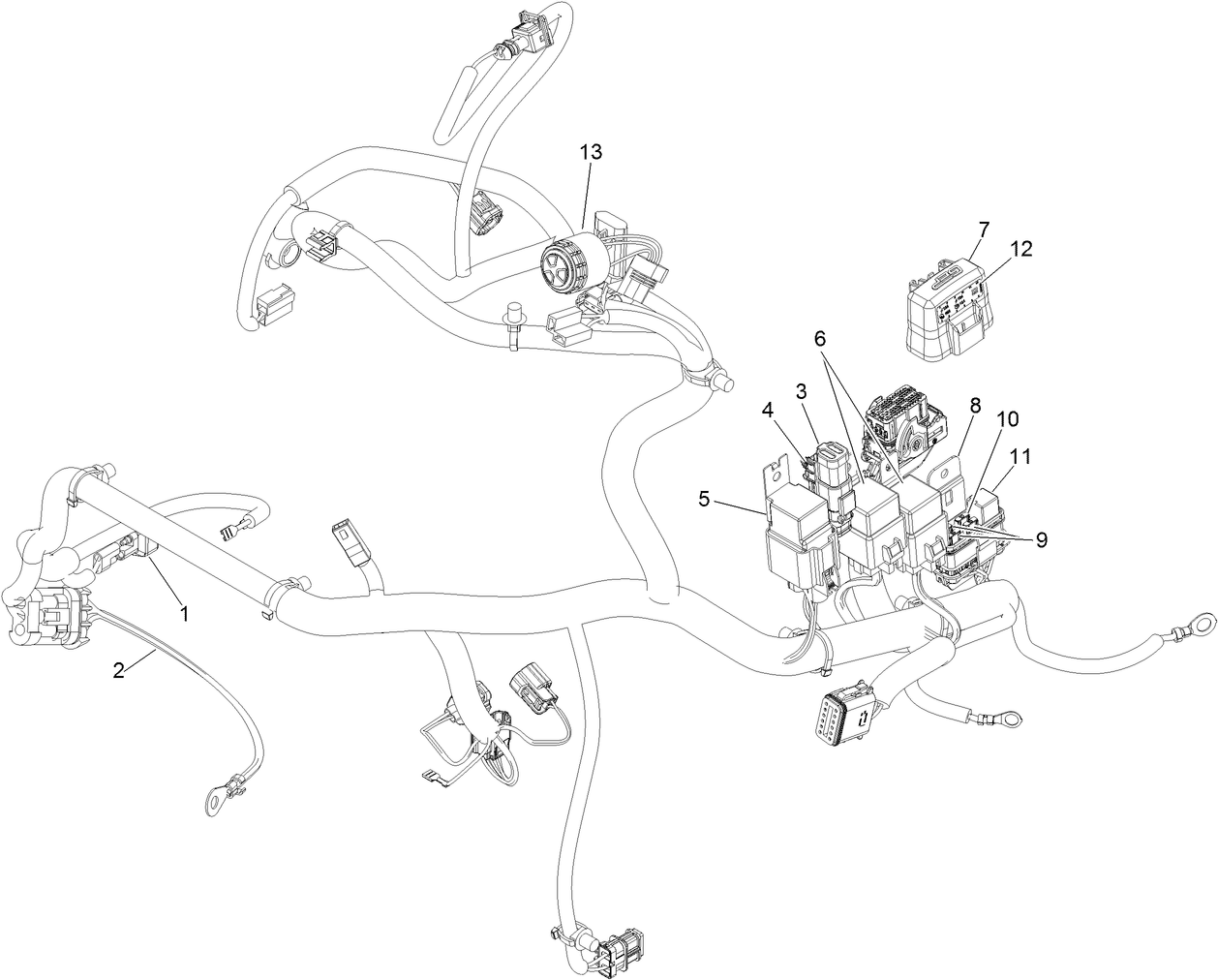 13
7
12
6
3
4
8
10
11
5
9
1
2