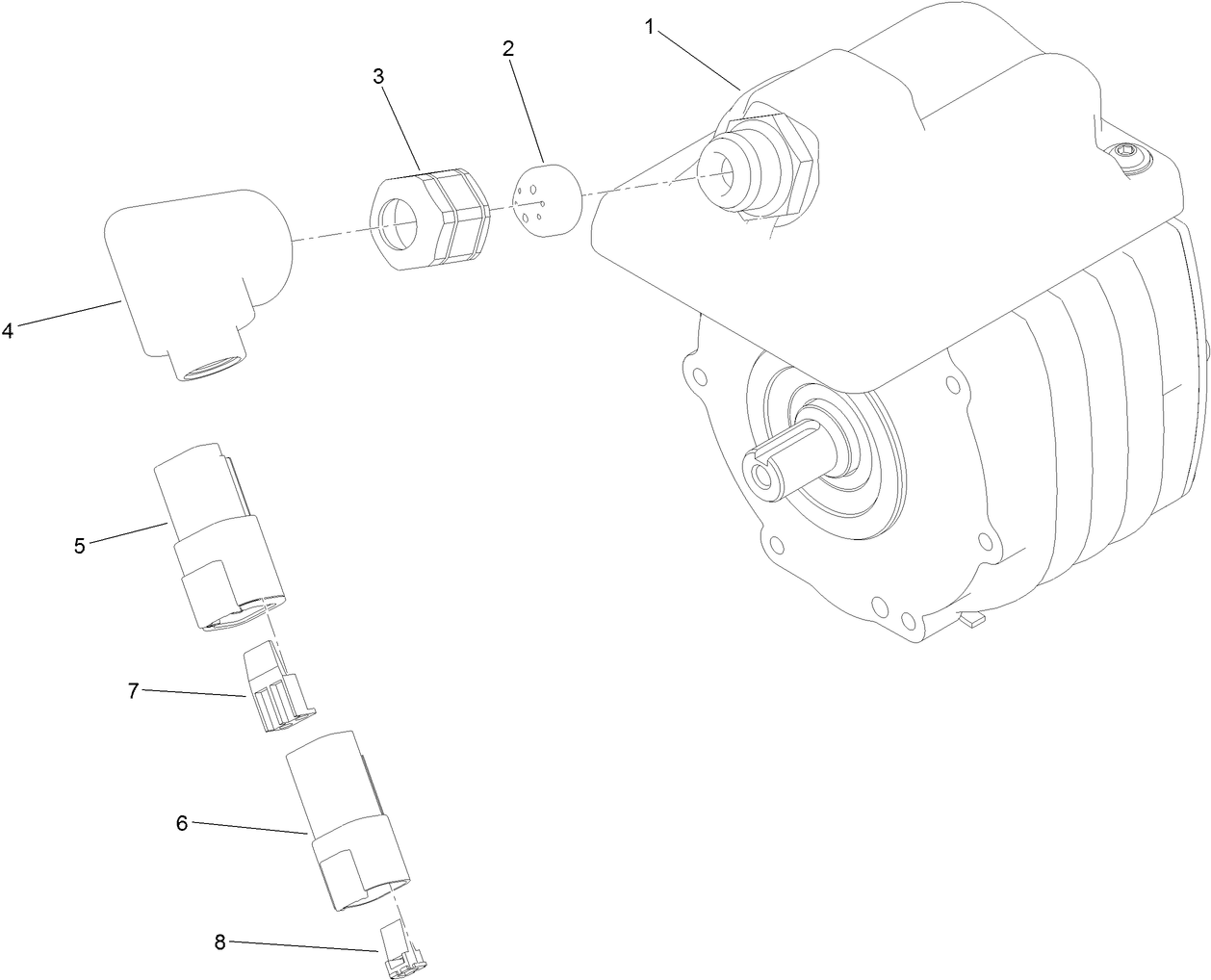 1
2
3
4
5
7
6
8