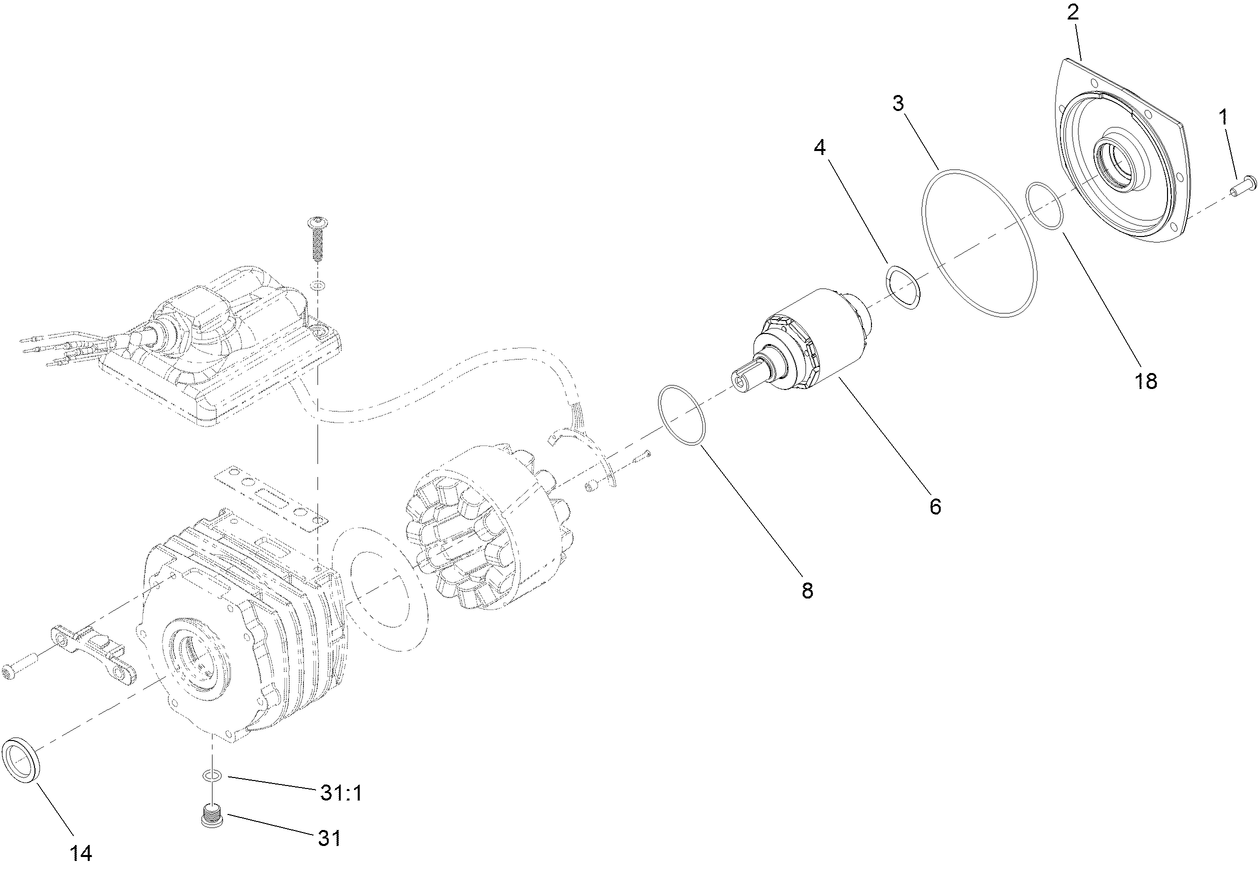 2
1
3
4
18
6
8
31:1
31
14