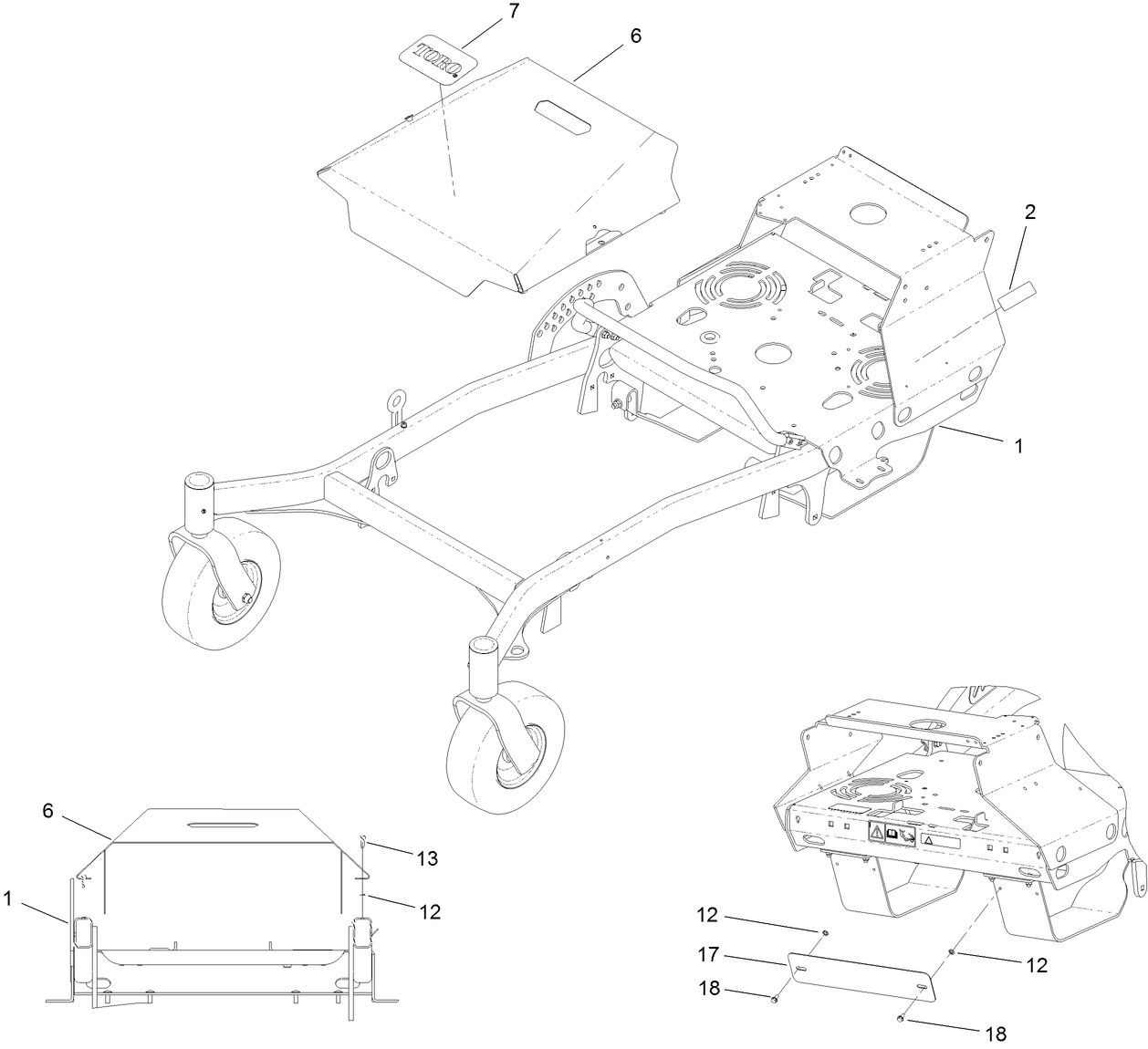 7
TORO
6
2
1
6
13
1
12
12
17
12
18
18