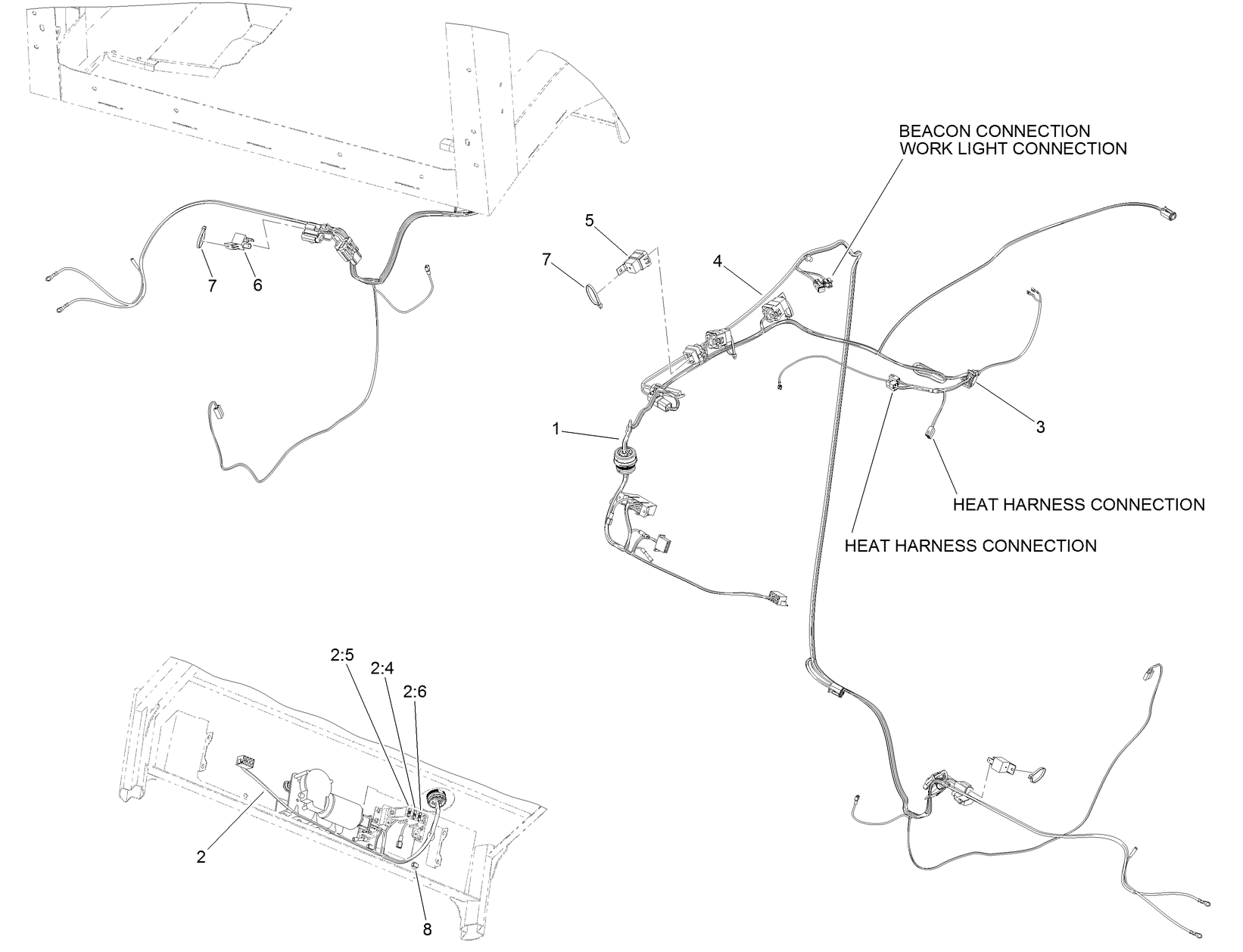 BEACON CONNECTION
WORK LIGHT CONNECTION

5

7

4

7

6

1

3

HEAT HARNESS CONNECTION

HEAT HARNESS CONNECTION

2:5

2:4

2:6

2

8