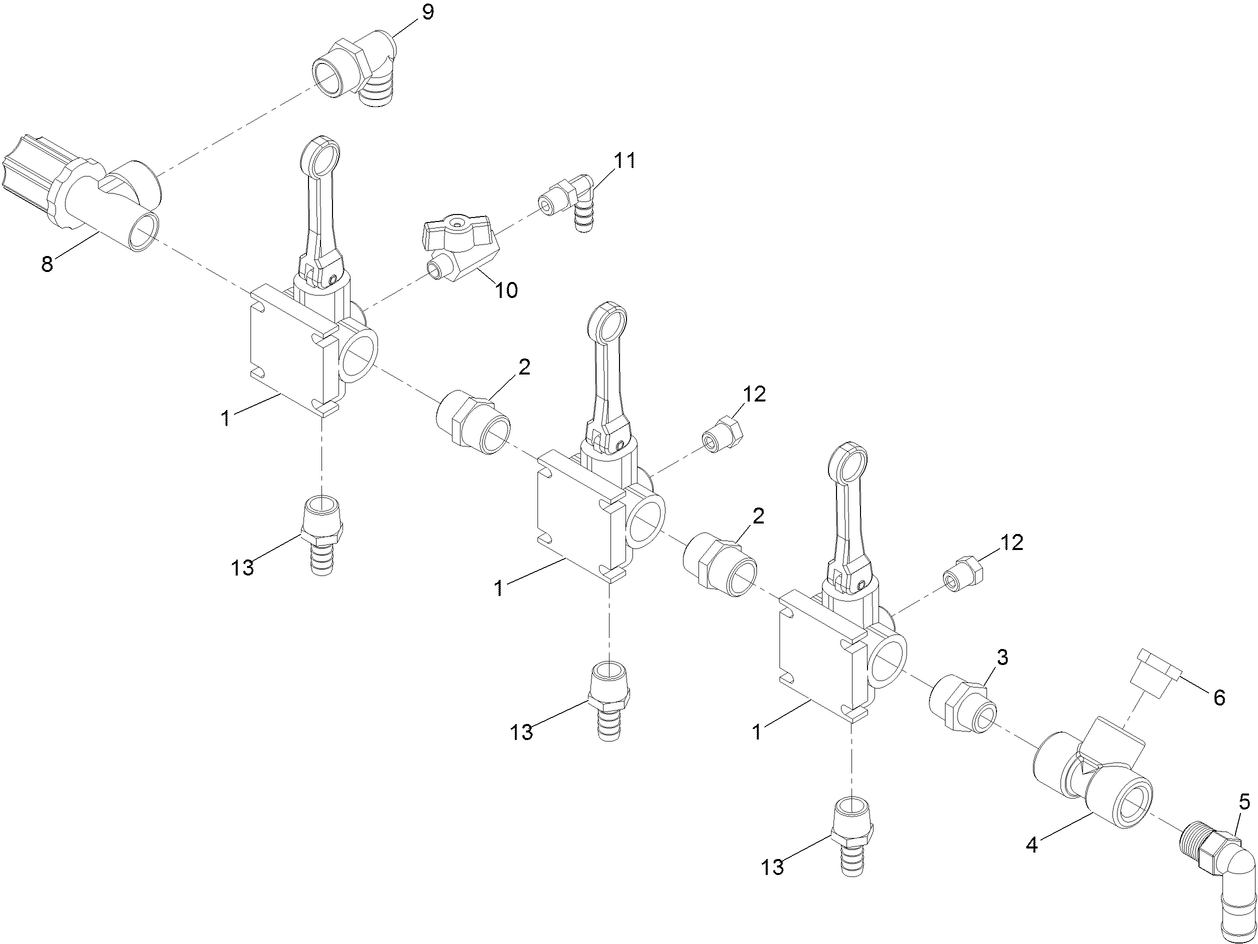 9
11
8
10
2
12
1
13
2
12
1
3
6
13
1
5
4
13