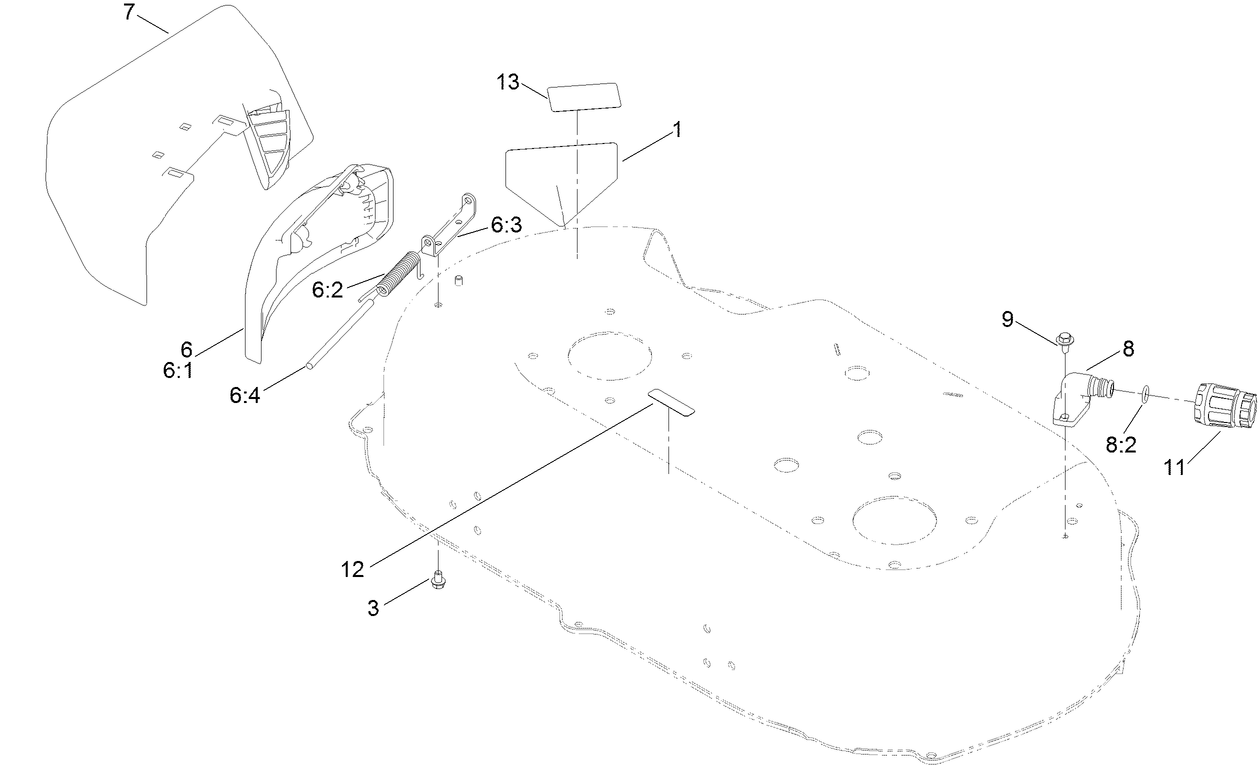 7
13
1
6:3
6:2
6
6:1
6:4
9
8
8:2
11
12
3