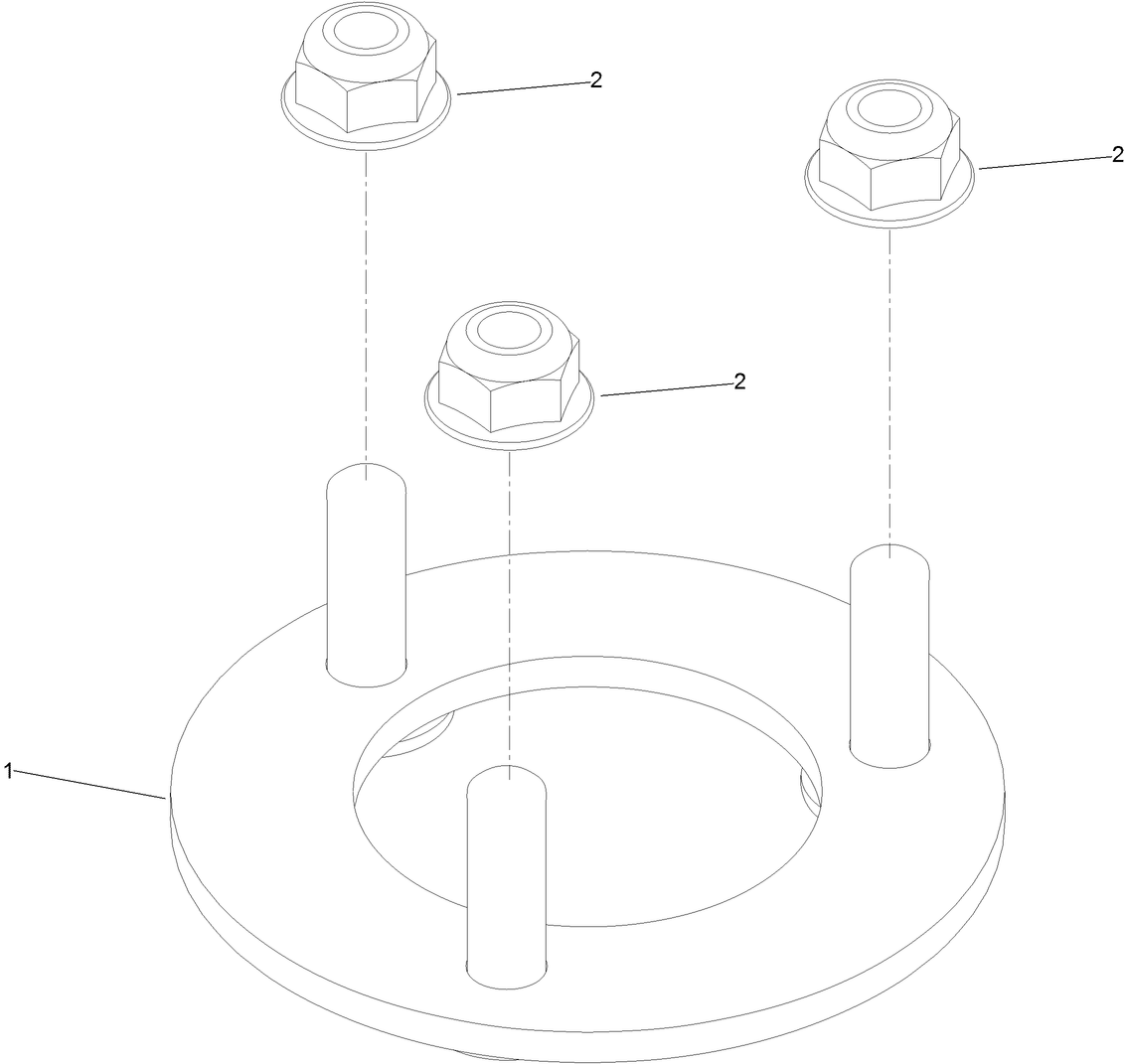 2
2
2
1