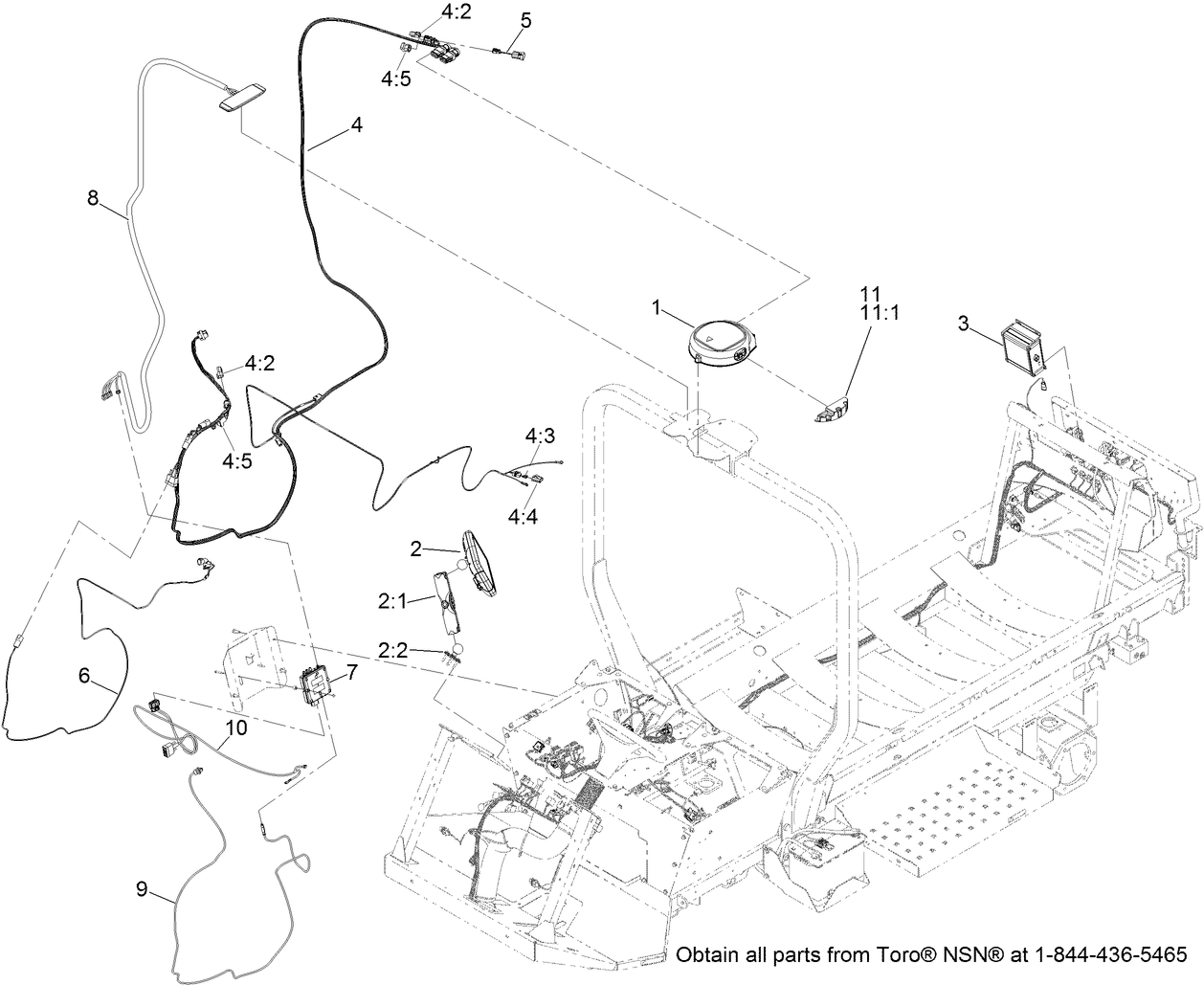 4:2
5
4:5
4
8
11
11:1
1
3
4:2
4:5
4:3
4:4
2
2:1
2:2
6
7
10
9
Obtain all parts from Toro® NSN® at 1-844-436-5465