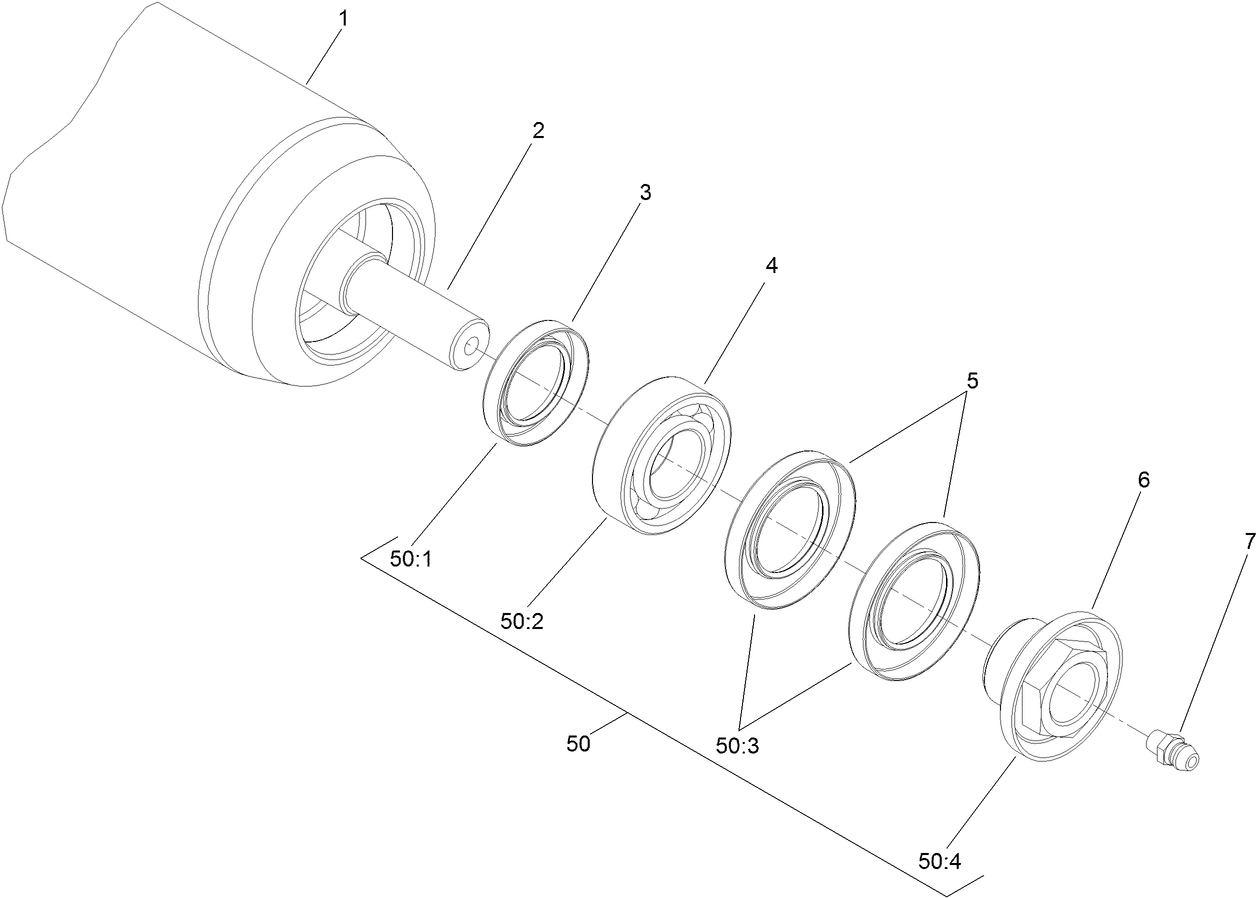 1
2
3
4
5
6
7
50:1
50:2
50
50:3
50:4