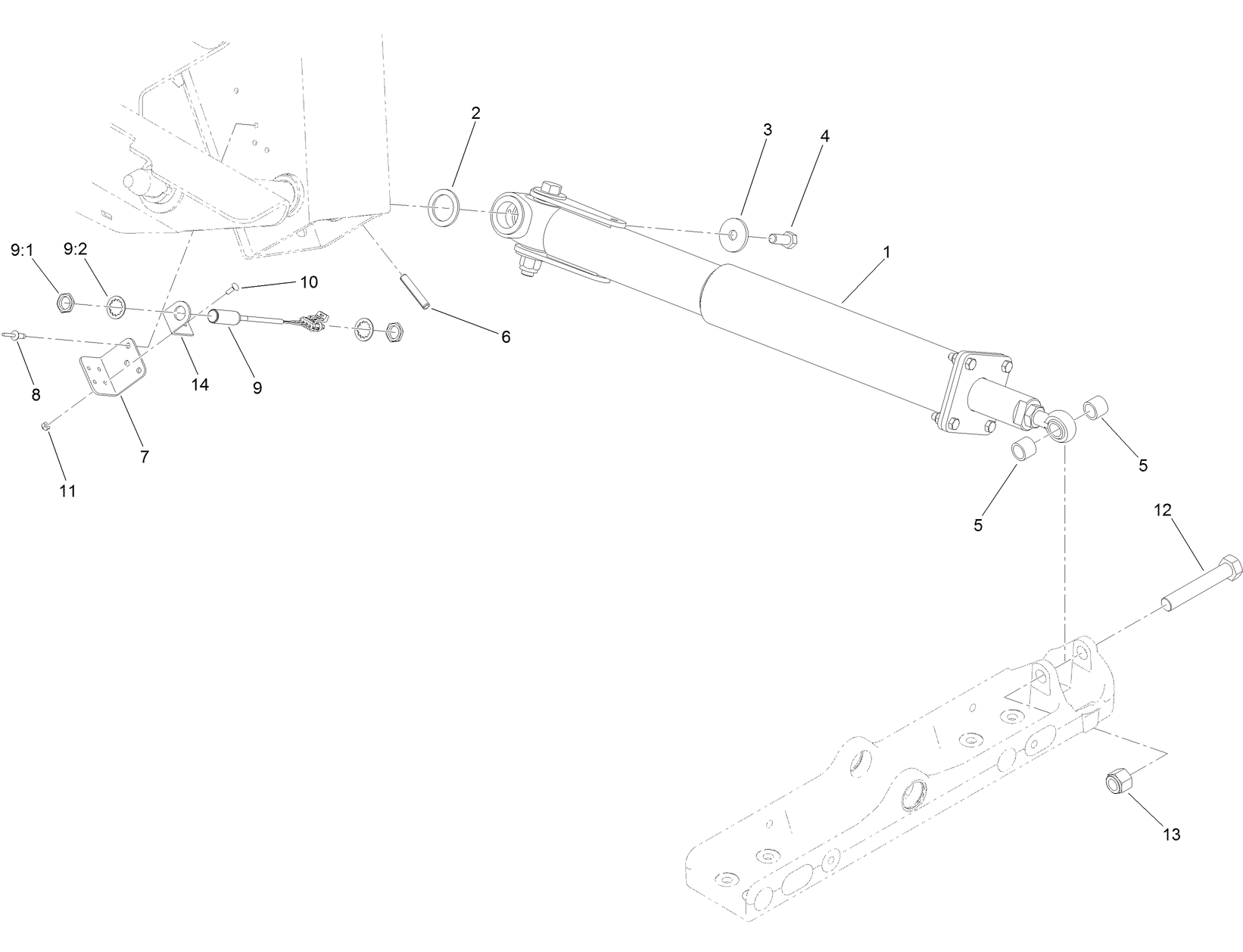 2
3
4
1
9:1
9:2
10
6
8
14
9
7
11
5
5
12
13