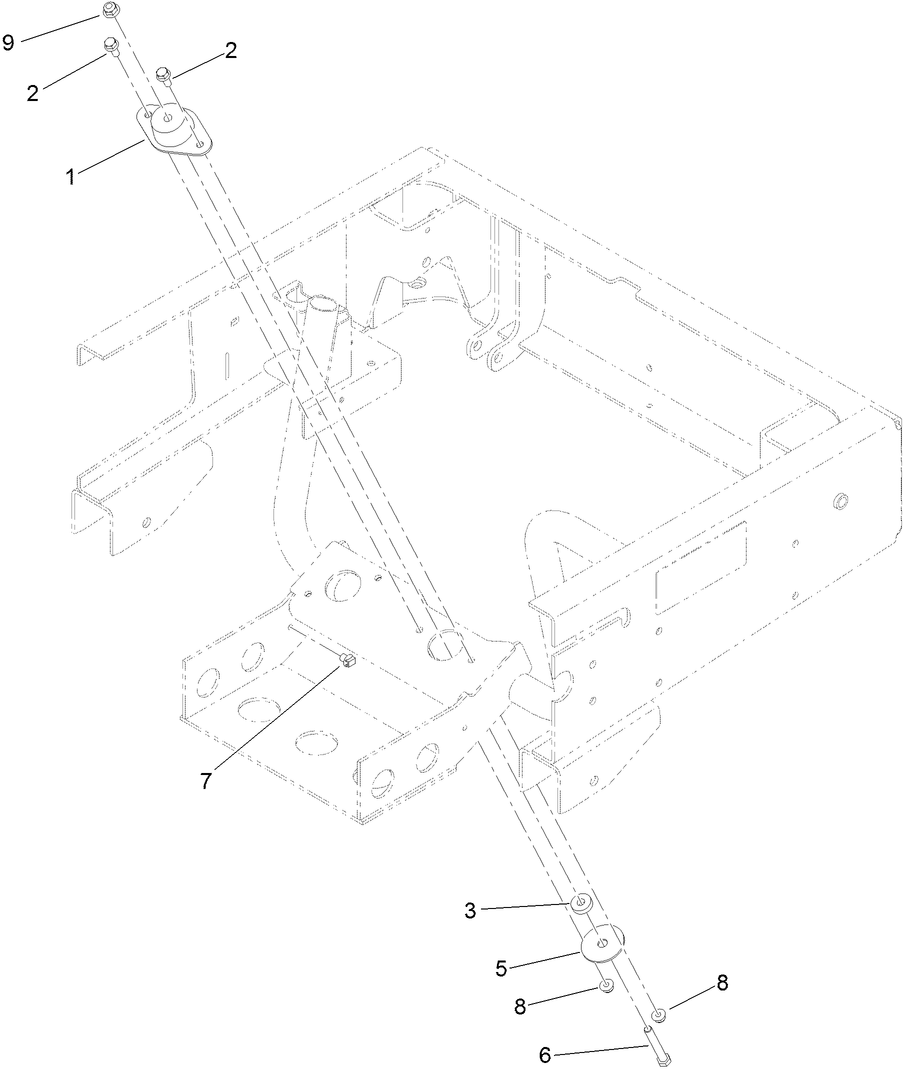 9
2
2
1
7
3
5
8
8
6