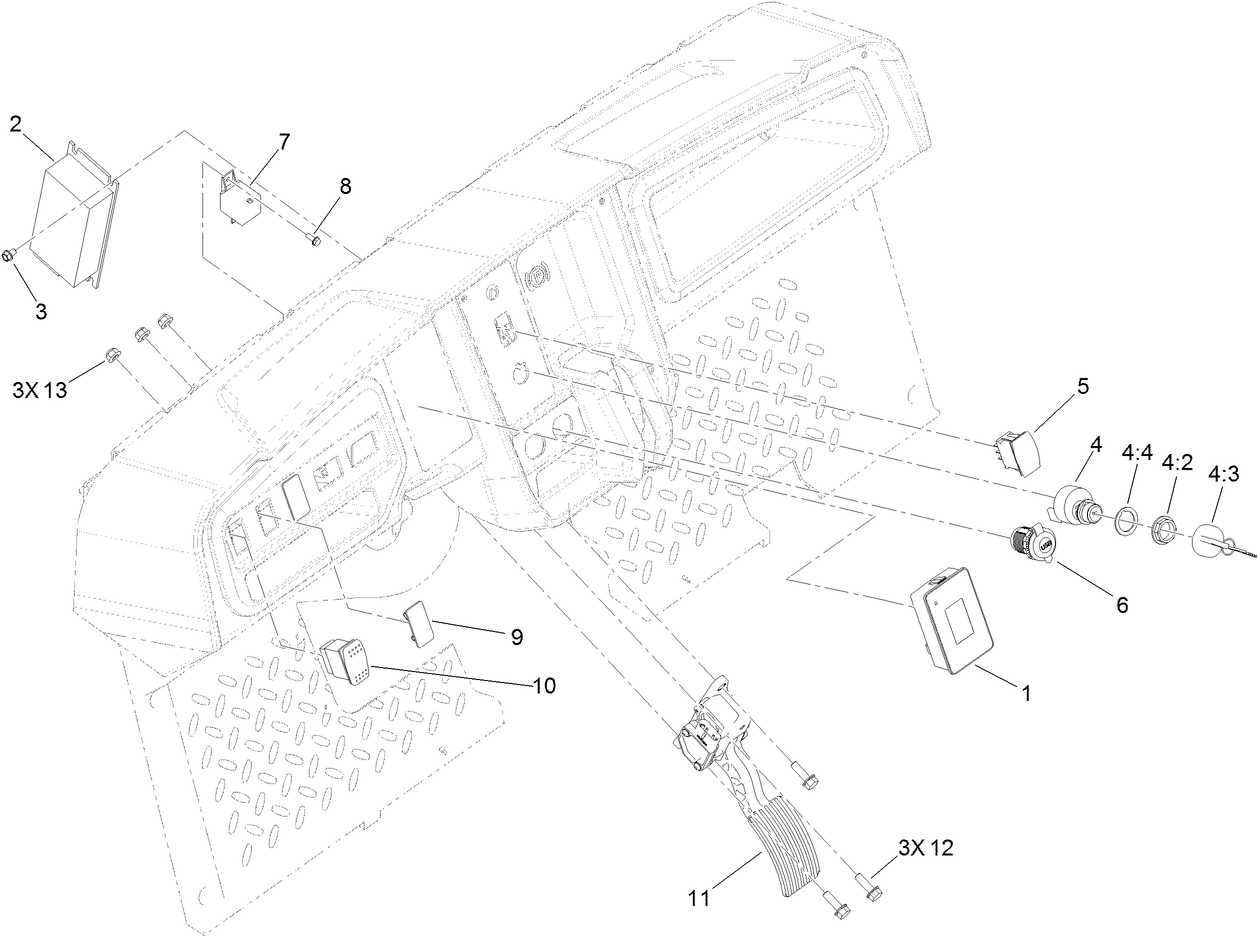 2
7
8
3
3X 13
5
4
4:4
4:2
4:3
6
9
10
1
3X 12
11