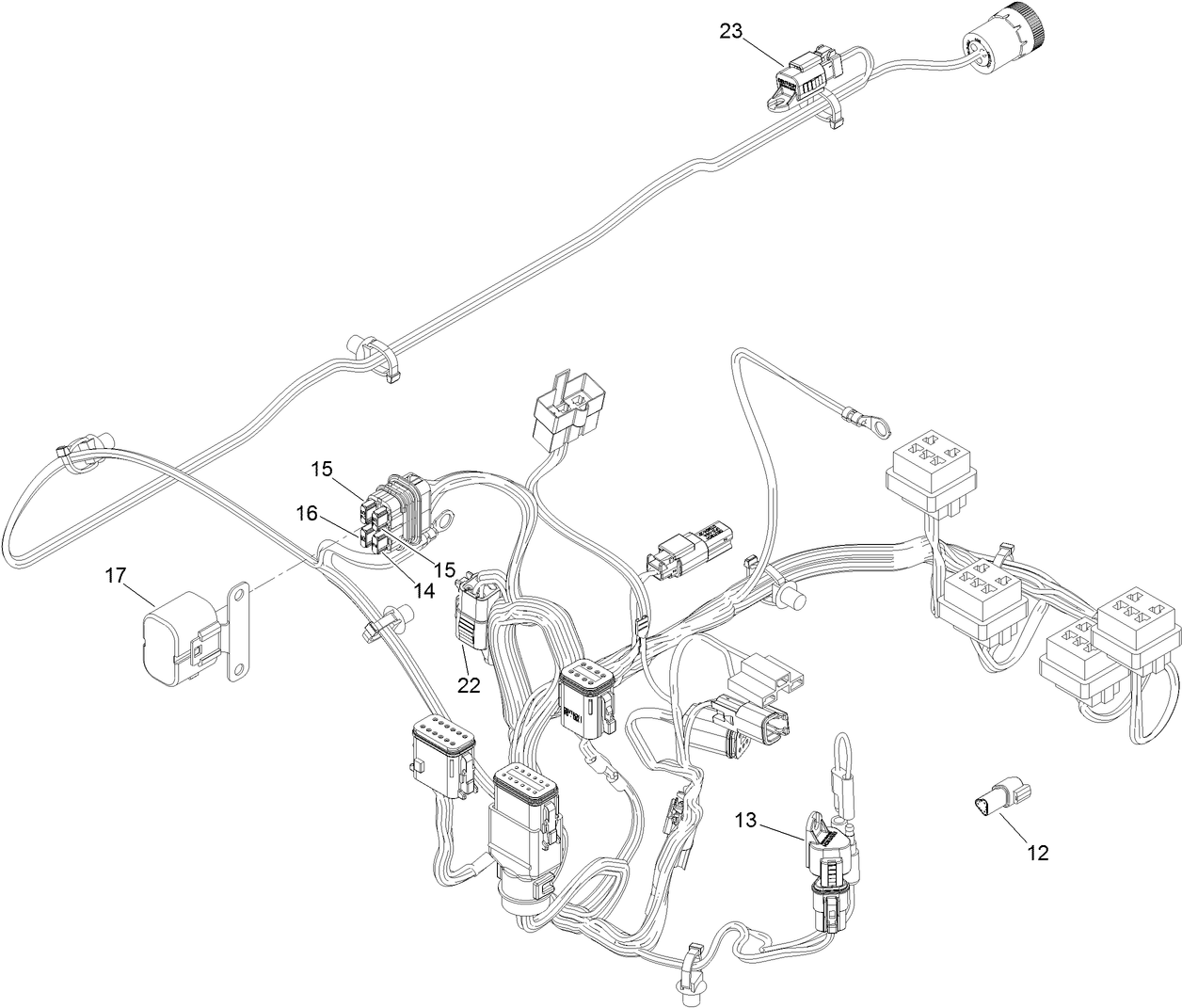 23

15

16

15

14

17

22

13

12