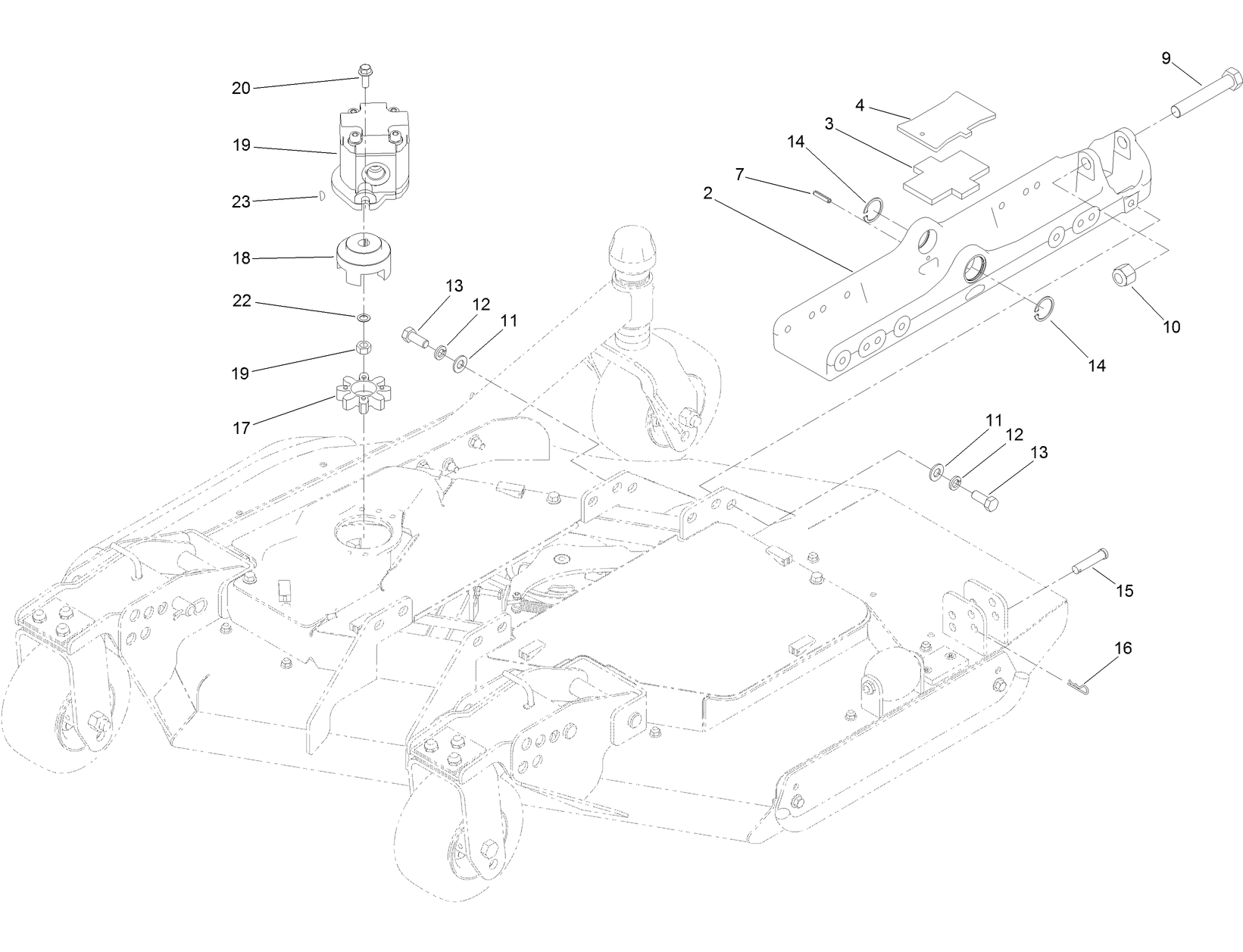 20
19
23
18
22
19
17
13
12
11
9
4
3
14
7
2
10
14
11
12
13
15
16