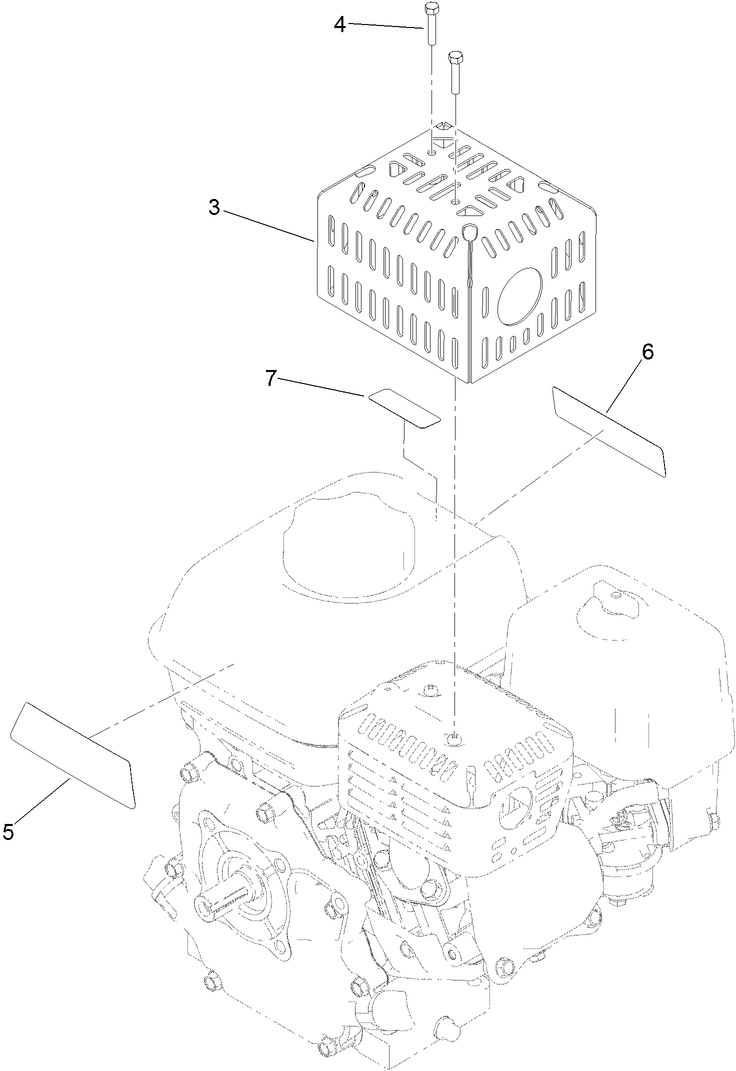 4
3
7
6
5