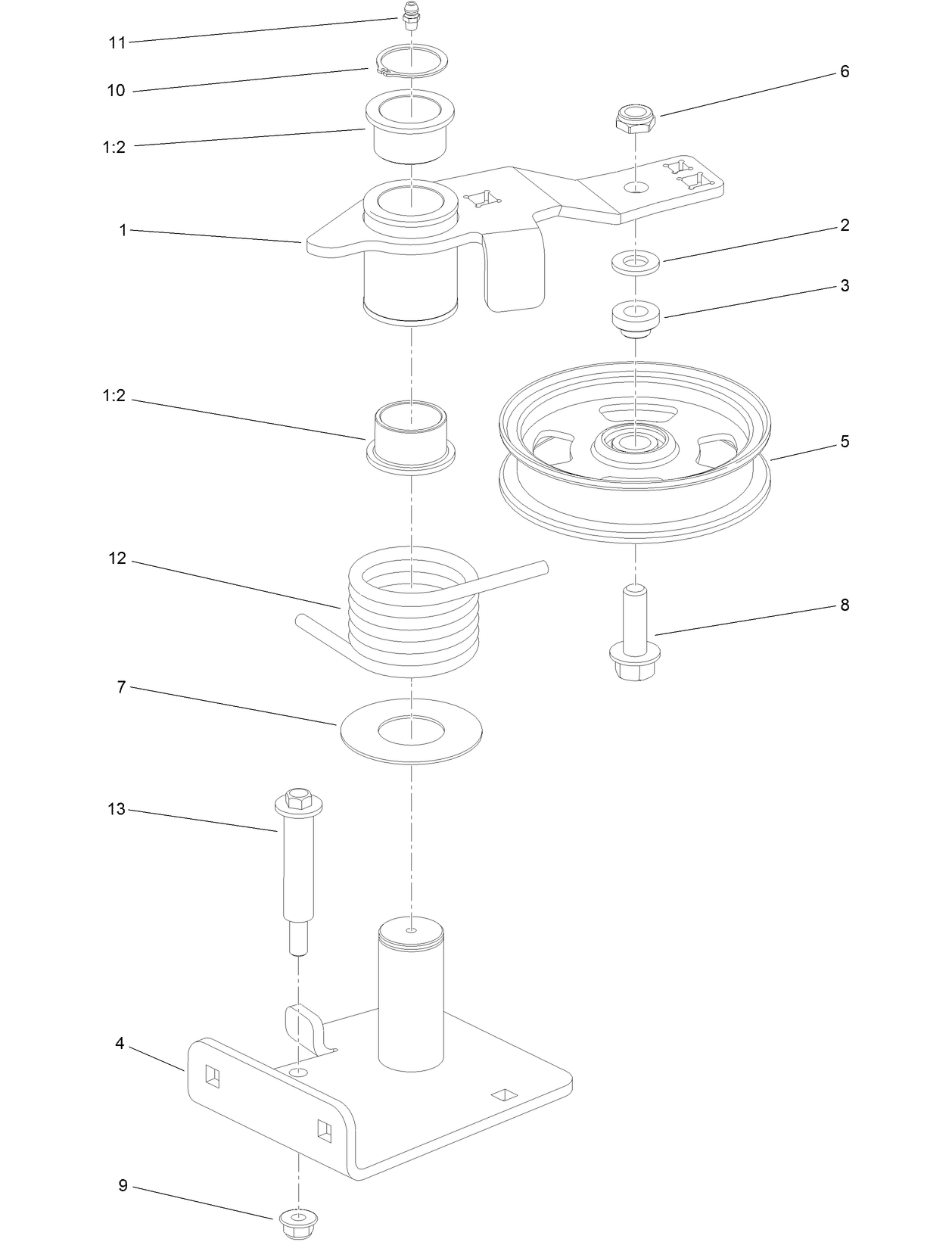 11
10
6
1:2
1
2
3
1:2
5
12
8
7
13
4
9