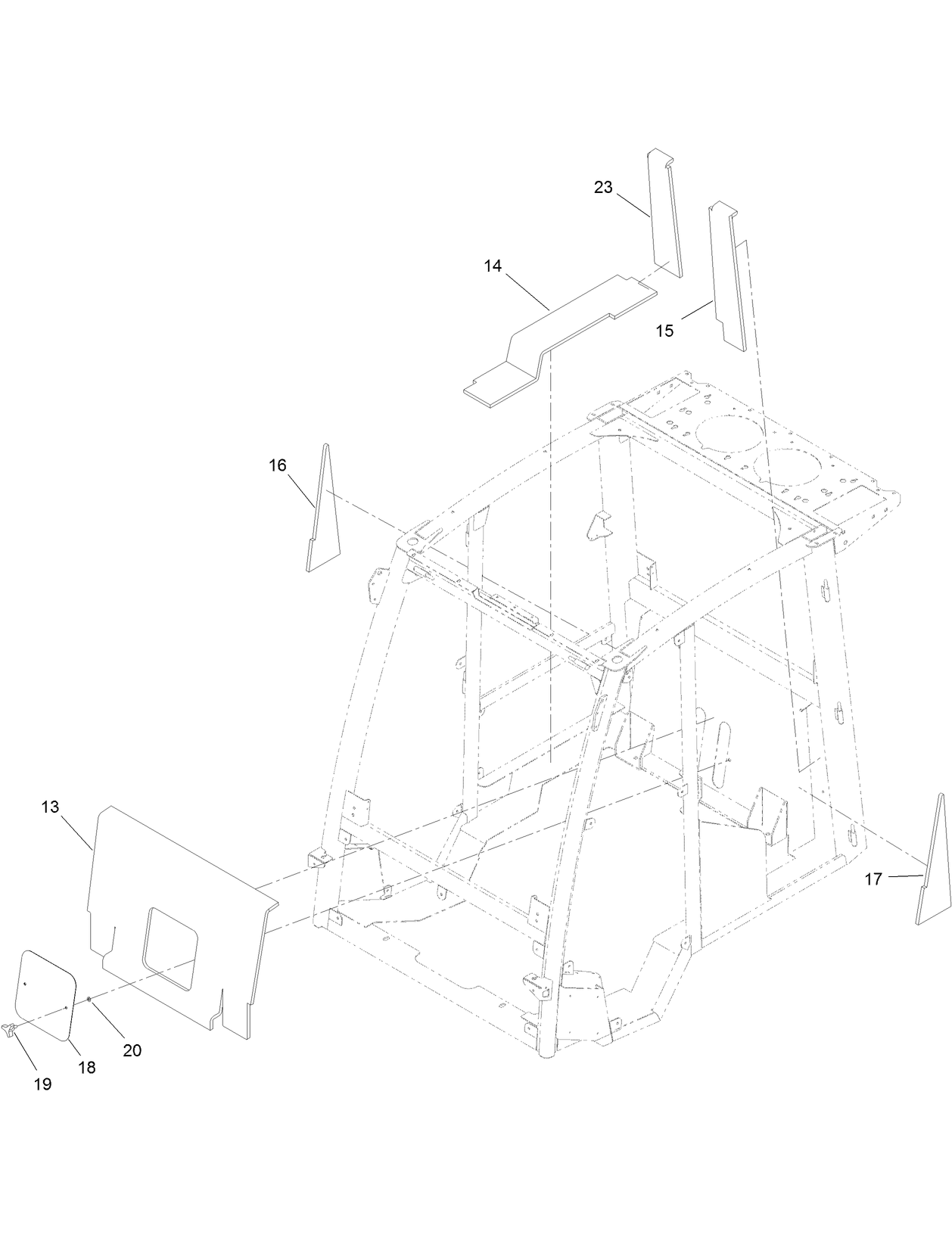 23

14

15

16

13

17

20

18

19