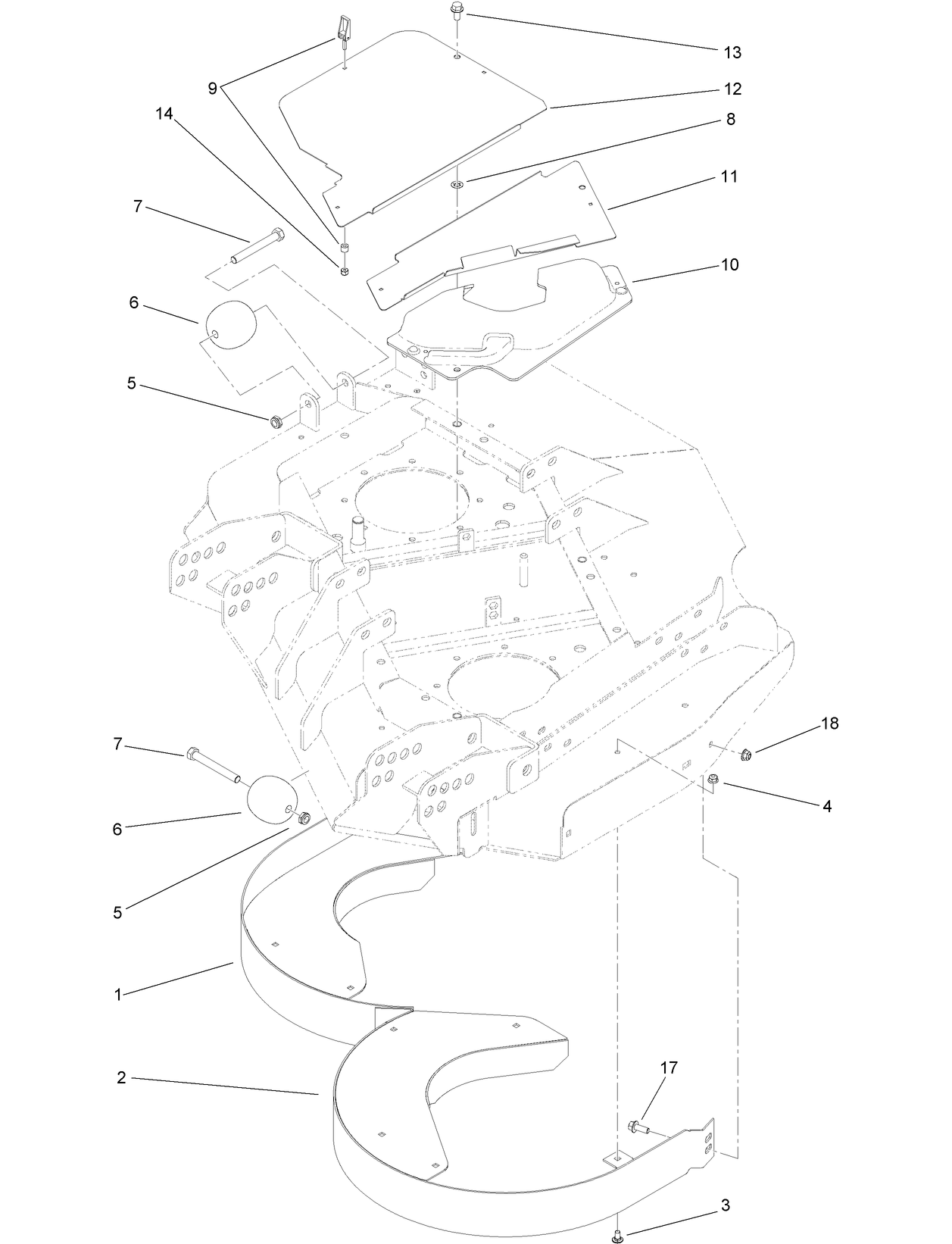 13
9
12
14
8
11
7
10
6
5
18
7
4
6
5
1
2
17
3