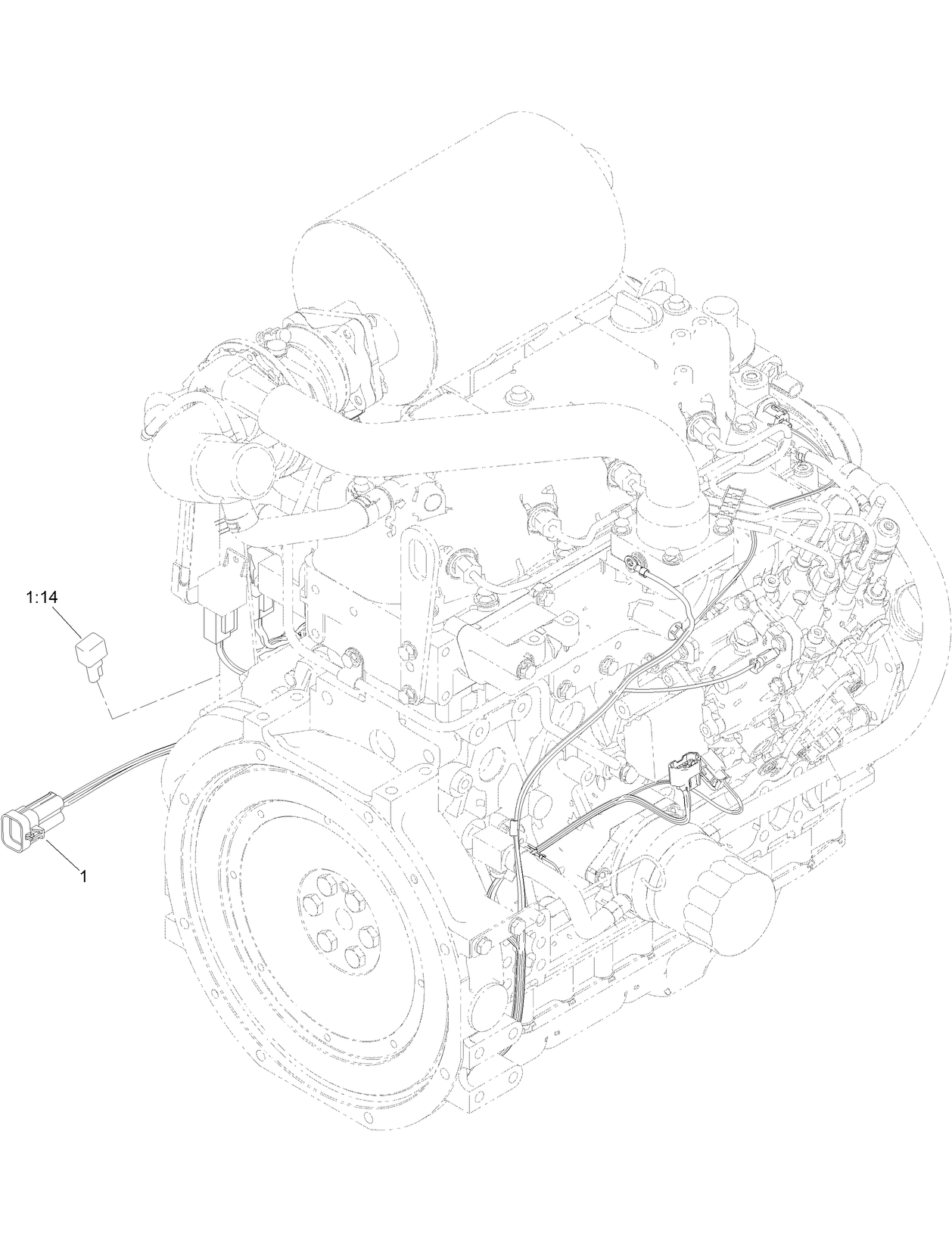 1:14

1