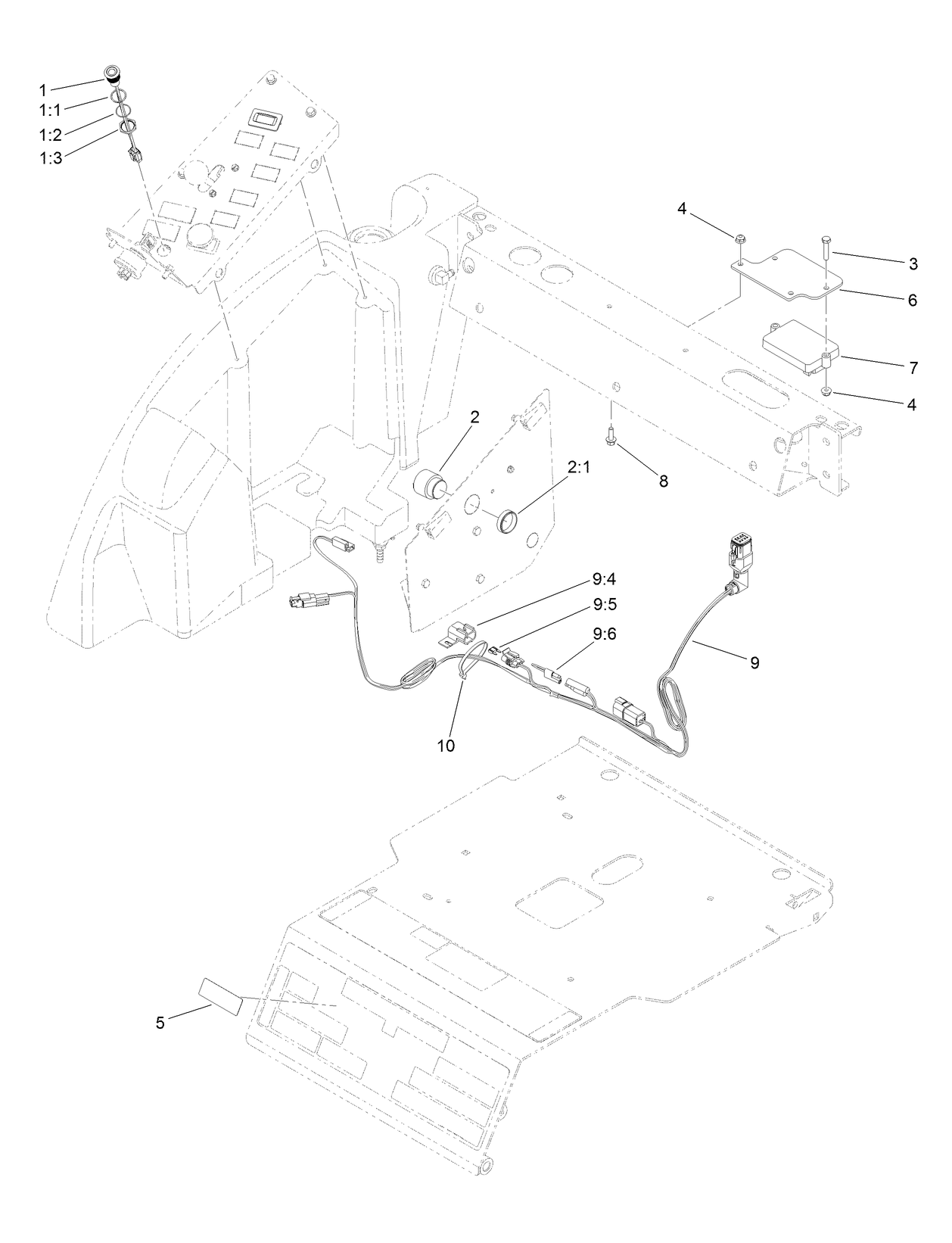 1
1:1
1:2
1:3
4
3
6
7
4
2
2:1
8
9:4
9:5
9:6
9
10
5