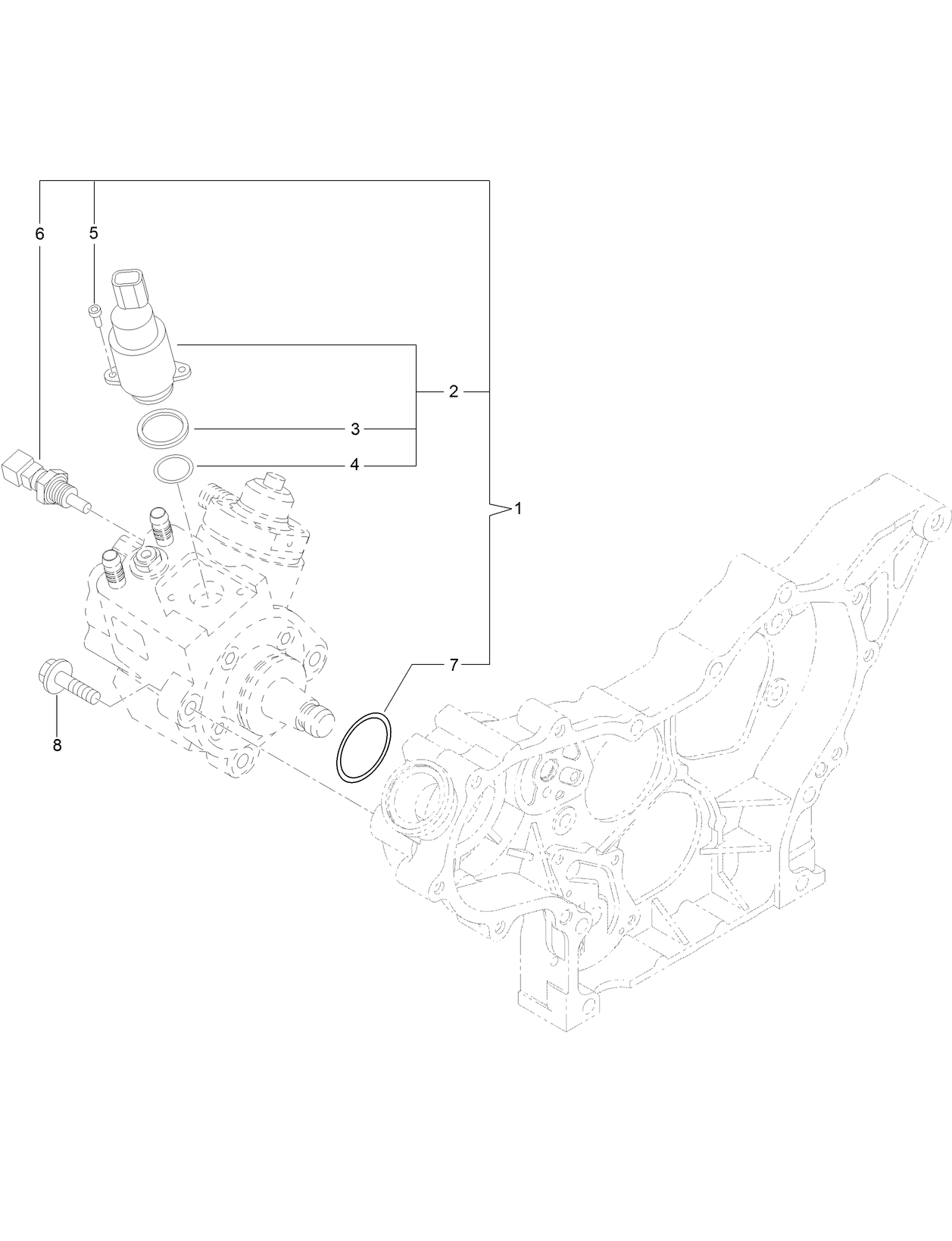 6
5
2
3
4
1
7
8