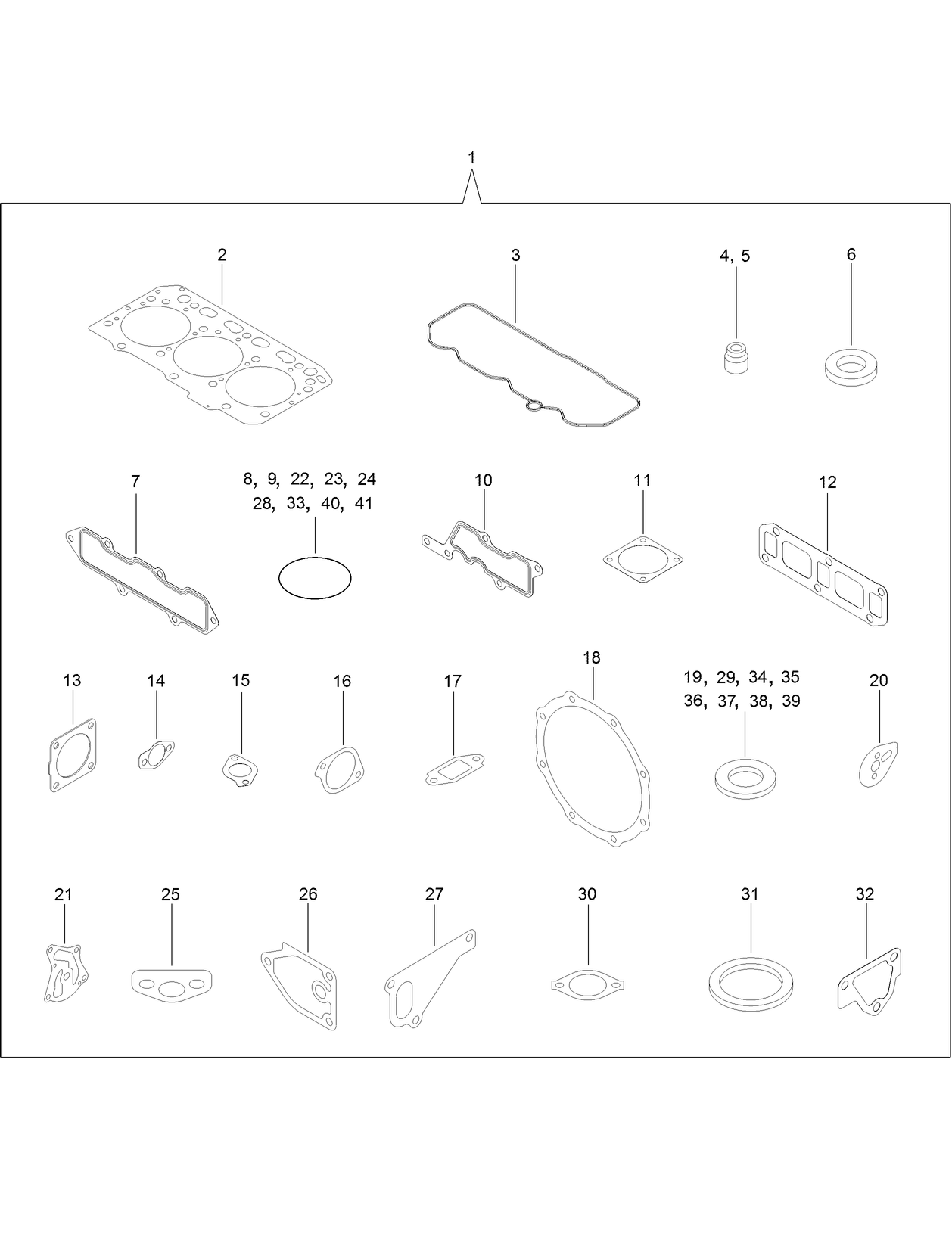 1

2

3

4, 5

6

7

8, 9, 22, 23, 24
28, 33, 40, 41

10

11

12

13

14

15

16

17

18

19, 29, 34, 35
36, 37, 38, 39

20

21

25

26

27

30

31

32