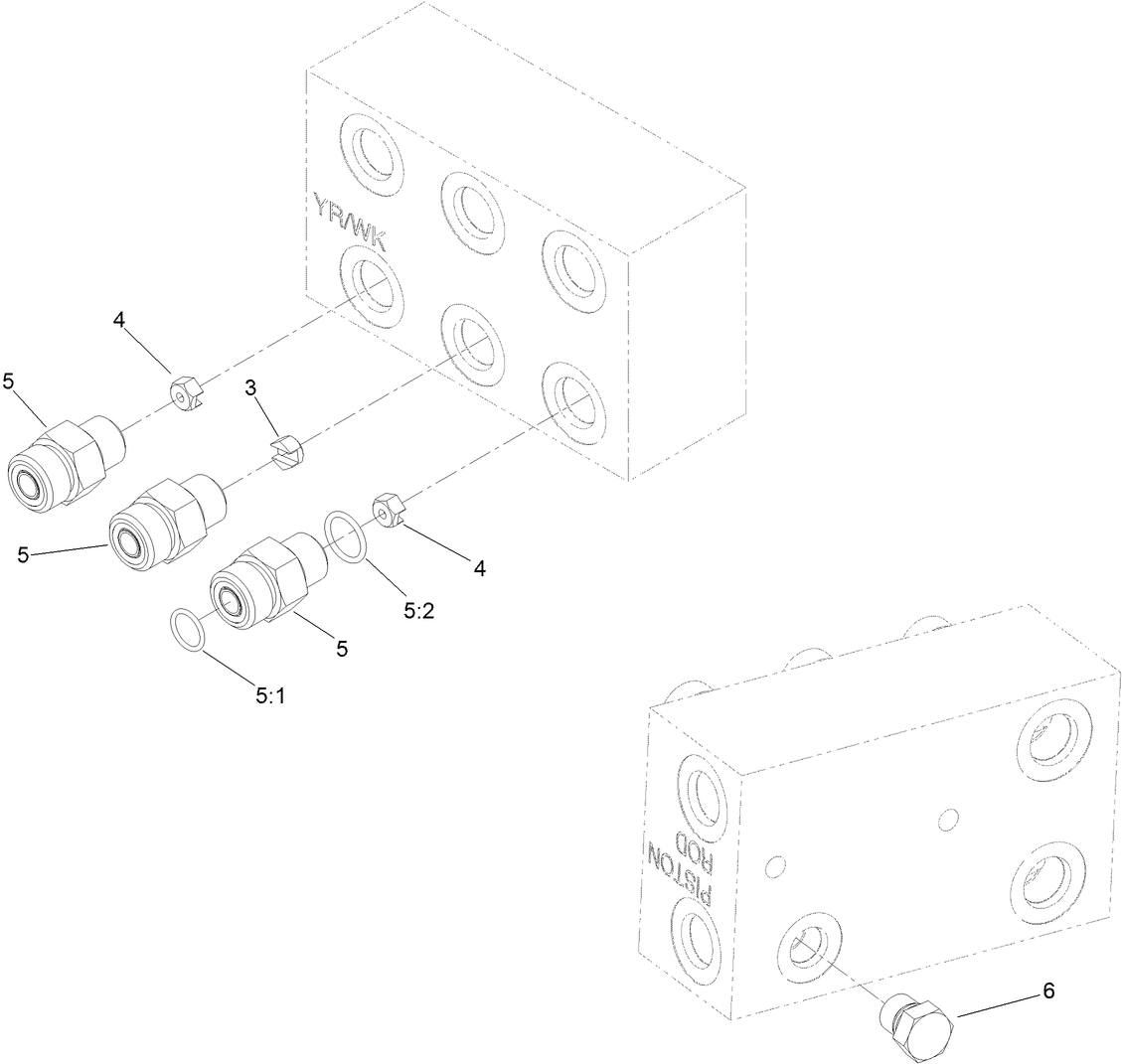 YR/WK

4

5

3

5

4

5:2

5

5:1

PISTON
ROD

6