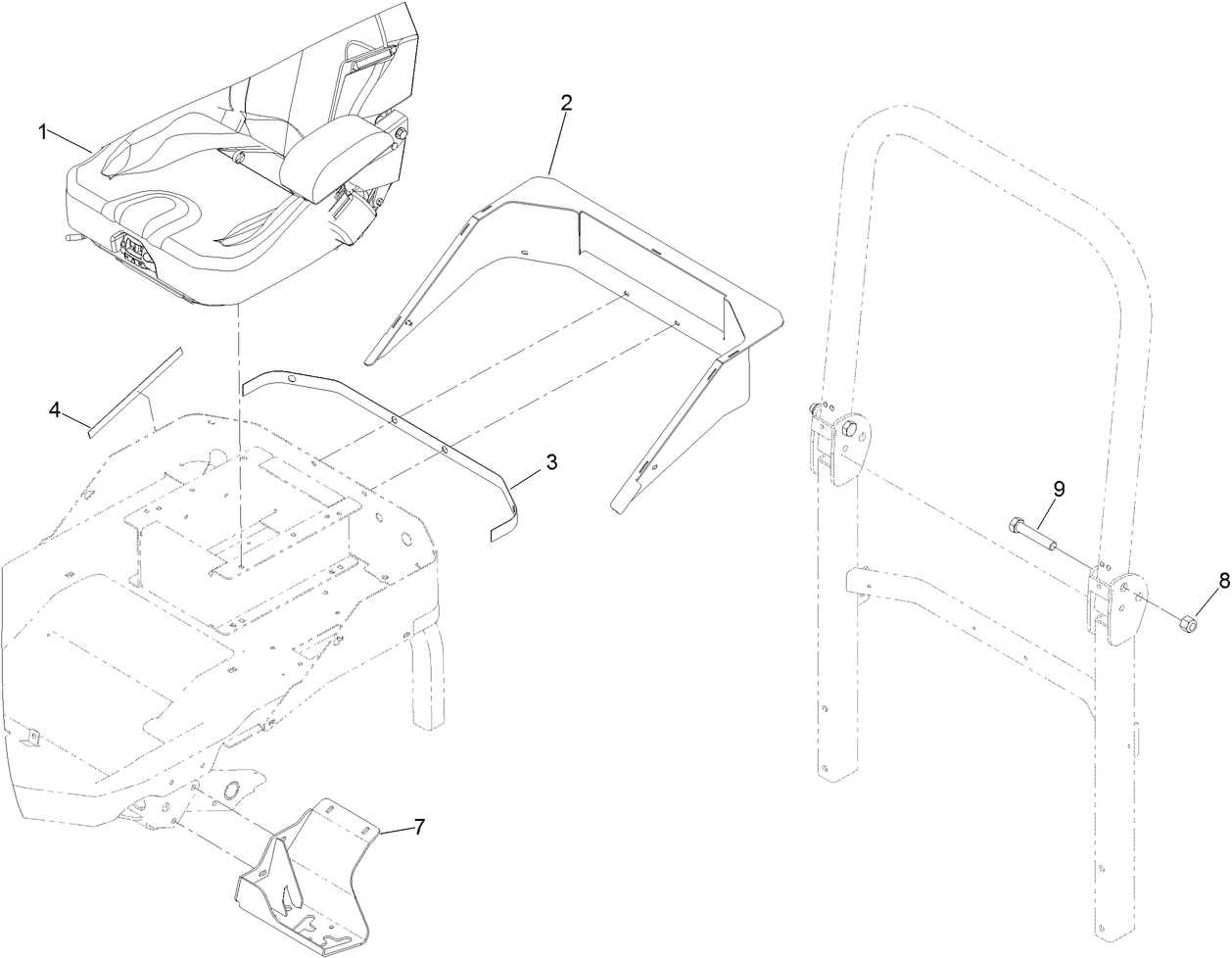 1
2
4
3
9
8
7