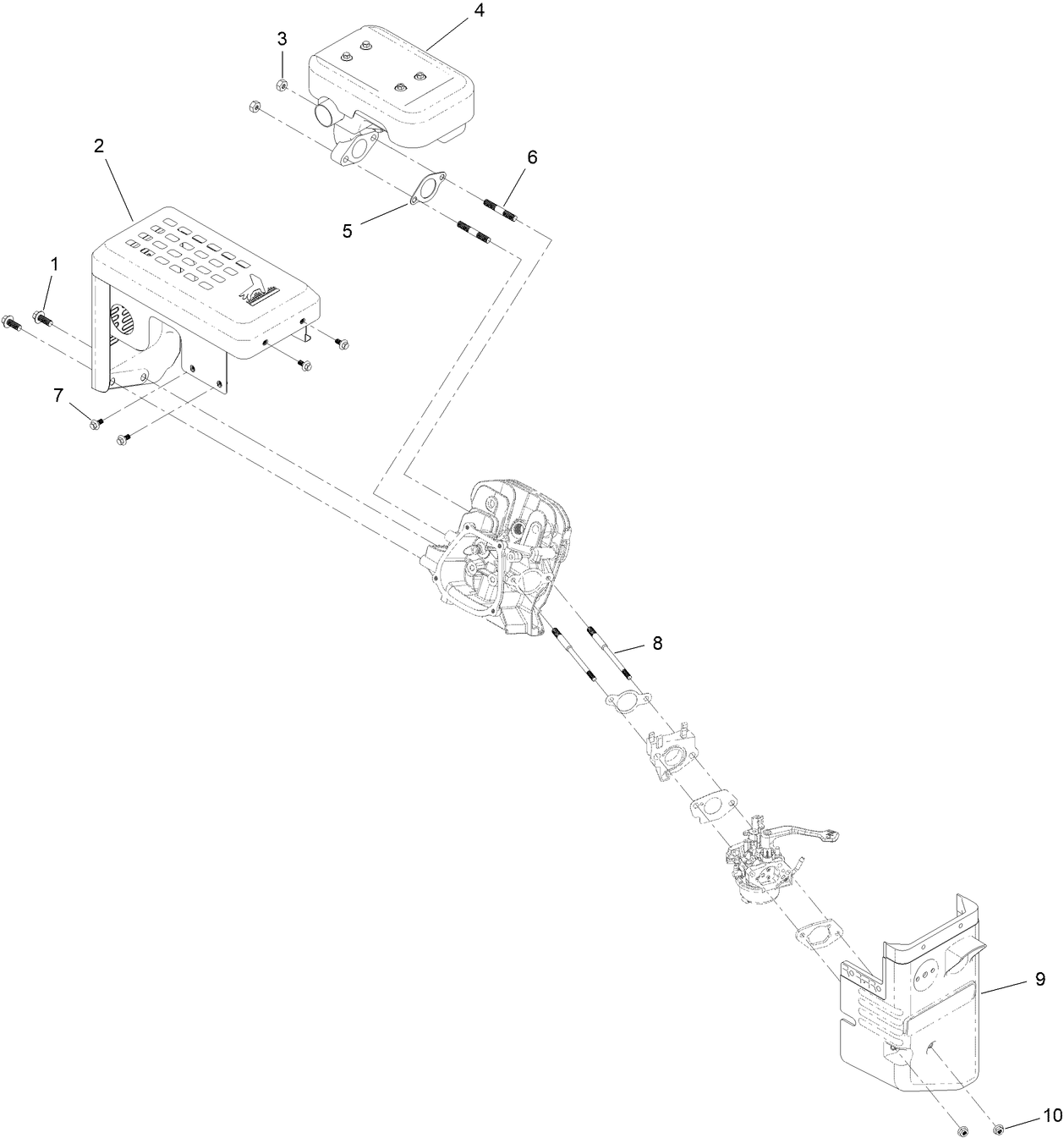 4
3
2
6
5
1
7
8
9
10