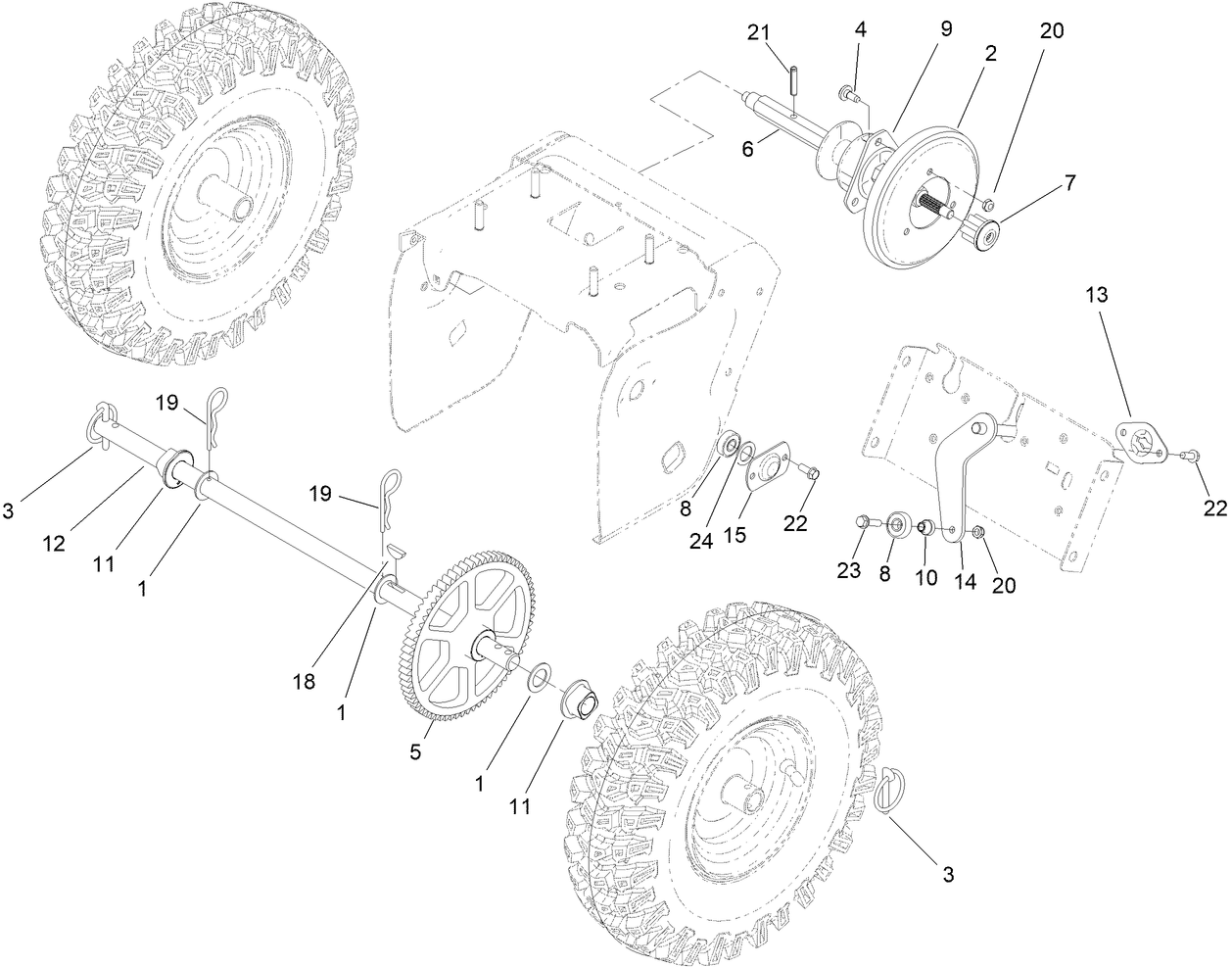 21
4
9
2
20
6
7
13
19
3
12
11
1
19
8
24
15
22
22
23
8
10
14
20
18
1
5
1
11
3