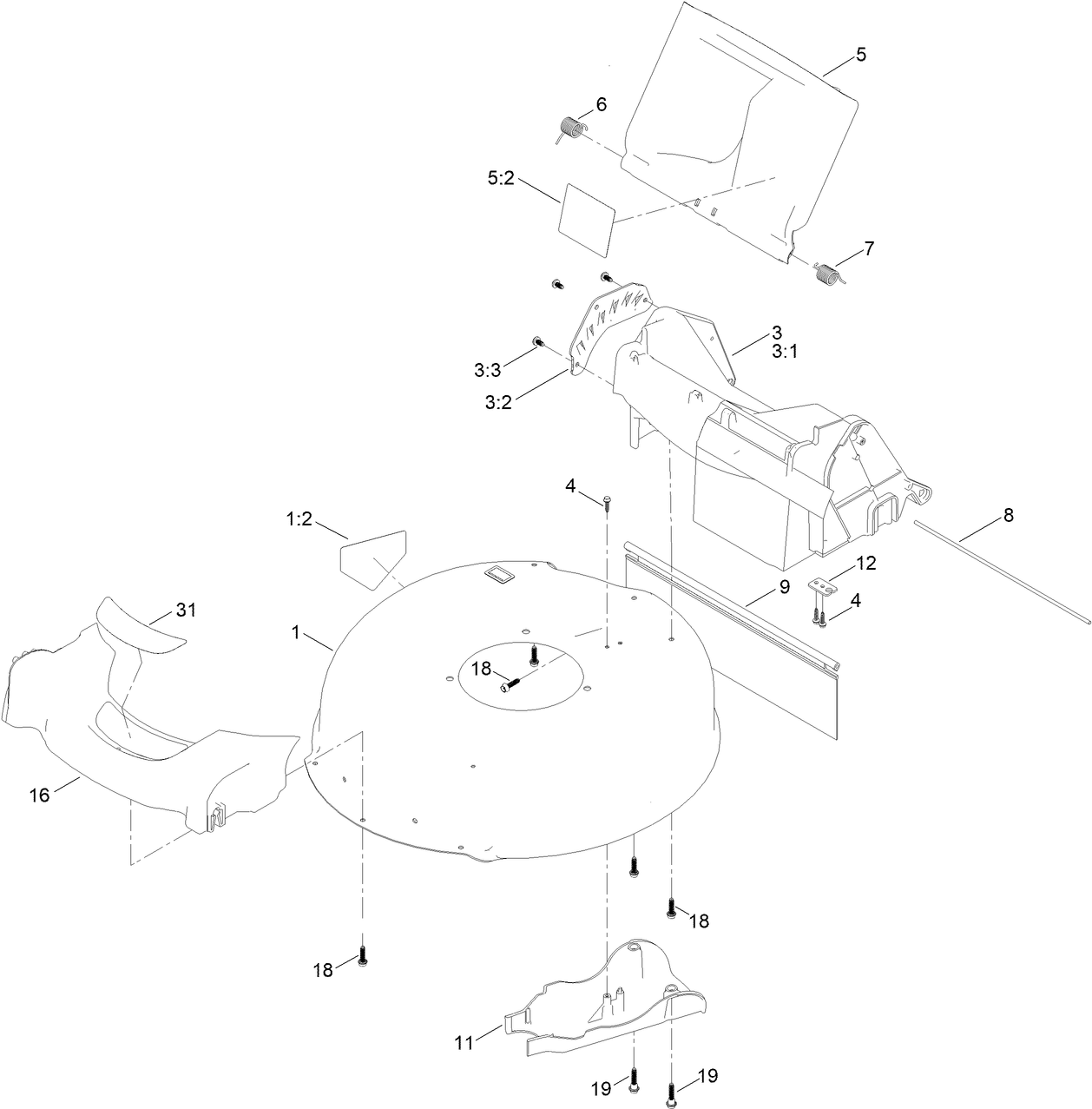 5
6
5:2
7
3
3:1
3:3
3:2
4
8
1:2
12
9
4
31
1
18
16
18
18
11
19
19