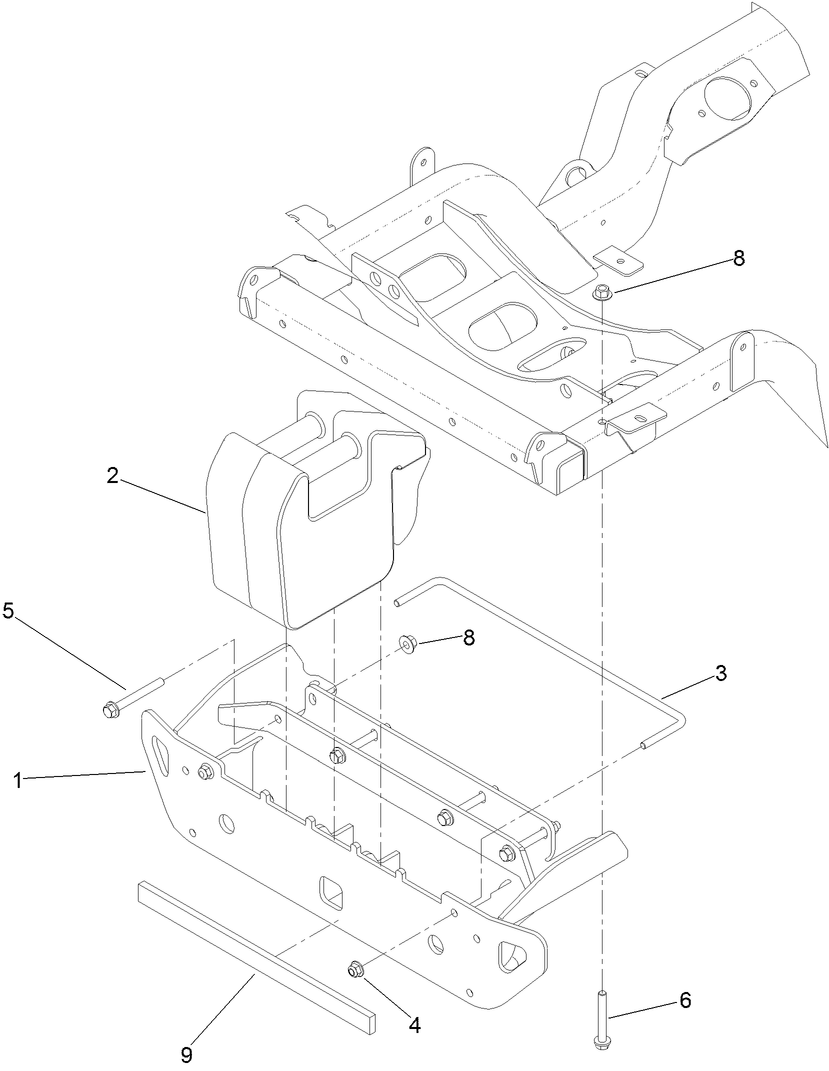 8
2
5
8
3
1
6
4
9